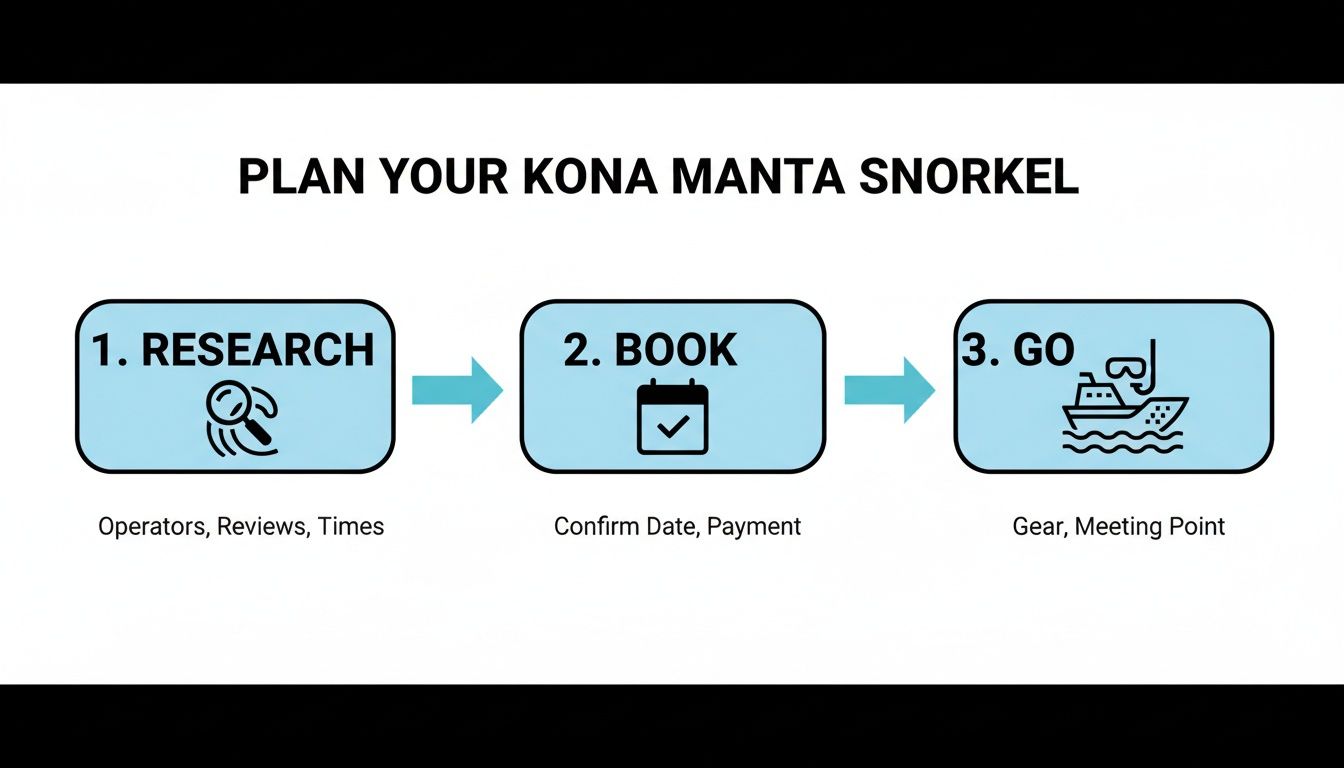 PLAN YOUR KONA MANTA SNORKEL

1. RESEARCH

Operators, Reviews, Times

2. BOOK

Confirm Date, Payment

3. GO

Gear, Meeting Point