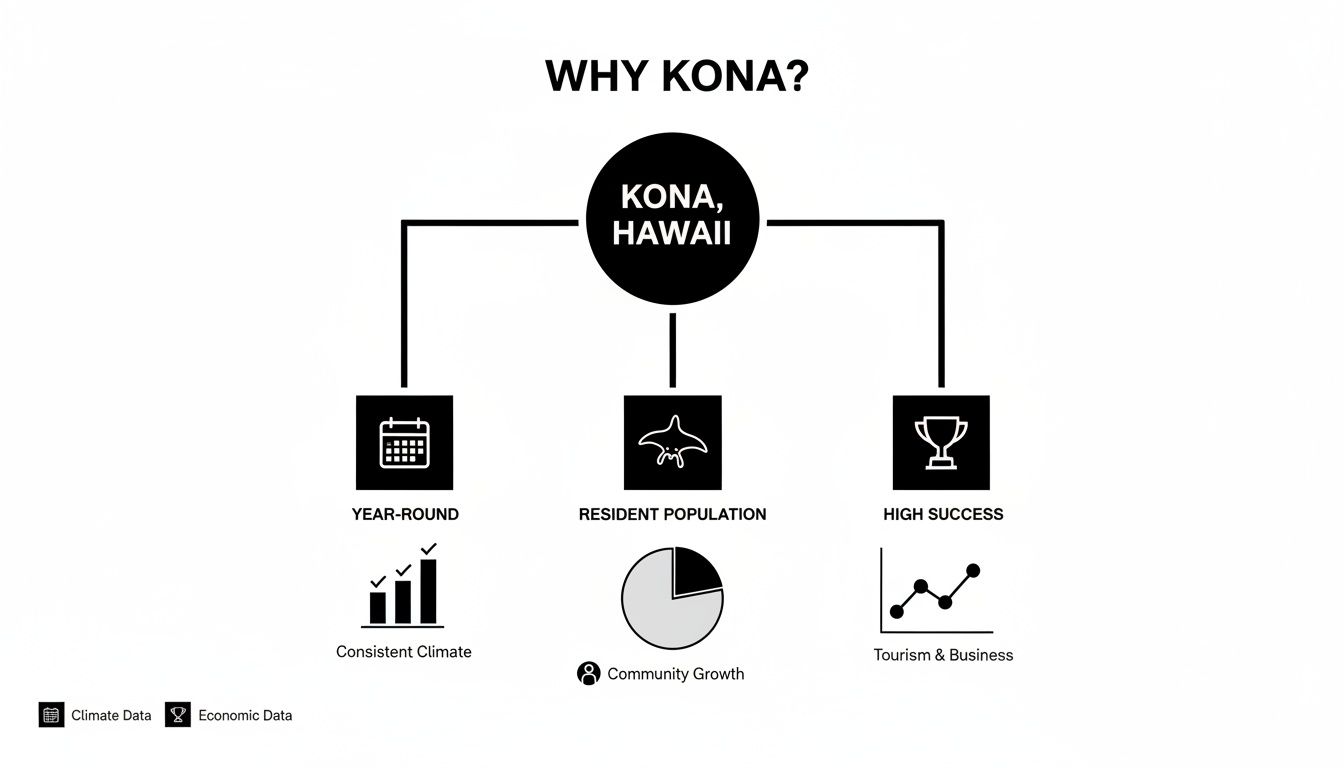 WHY KONA?

KONA, HAWAII

YEAR-ROUND

Consistent Climate

RESIDENT POPULATION

Community Growth

HIGH SUCCESS

Tourism & Business

Climate Data Economic Data