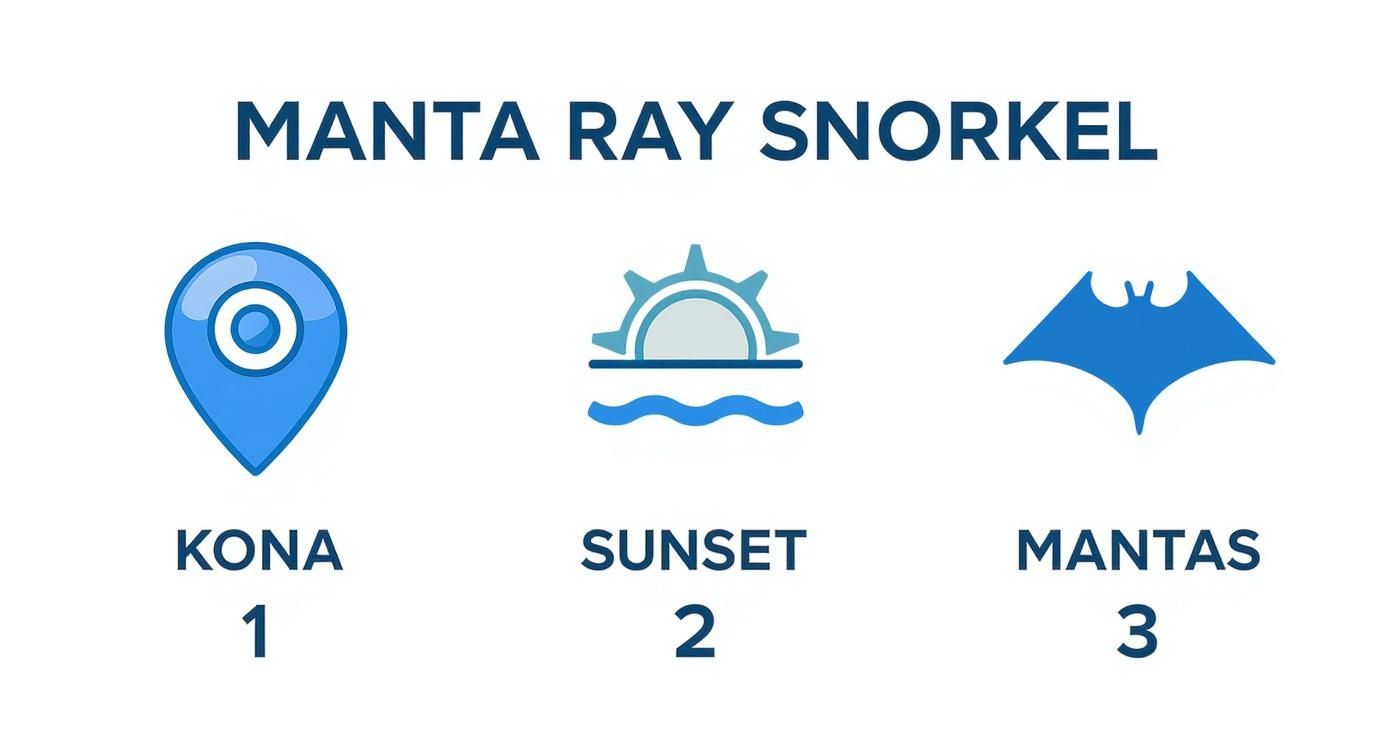 MANTA RAY SNORKEL

KONA
1

SUNSET
2

MANTAS
3