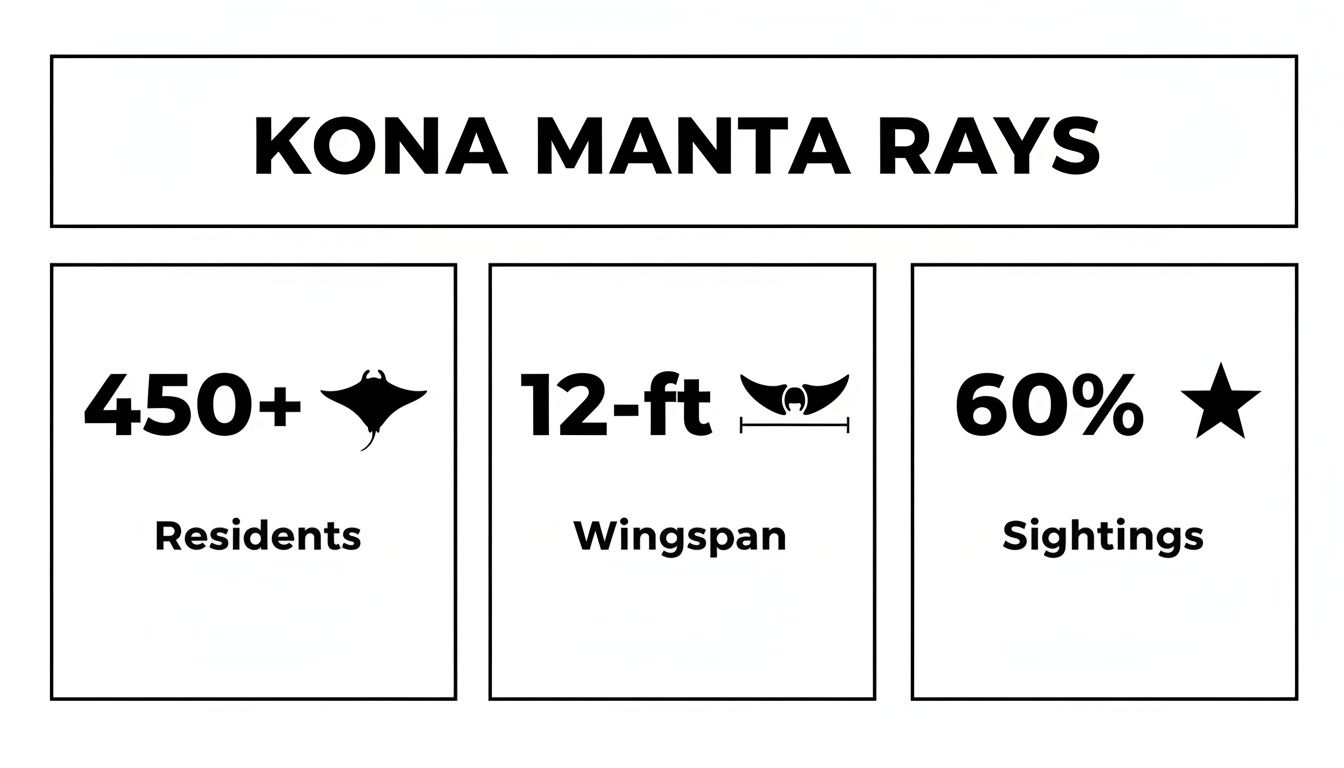 KONA MANTA RAYS

450+

Residents

12-ft

Wingspan

60%

Sightings