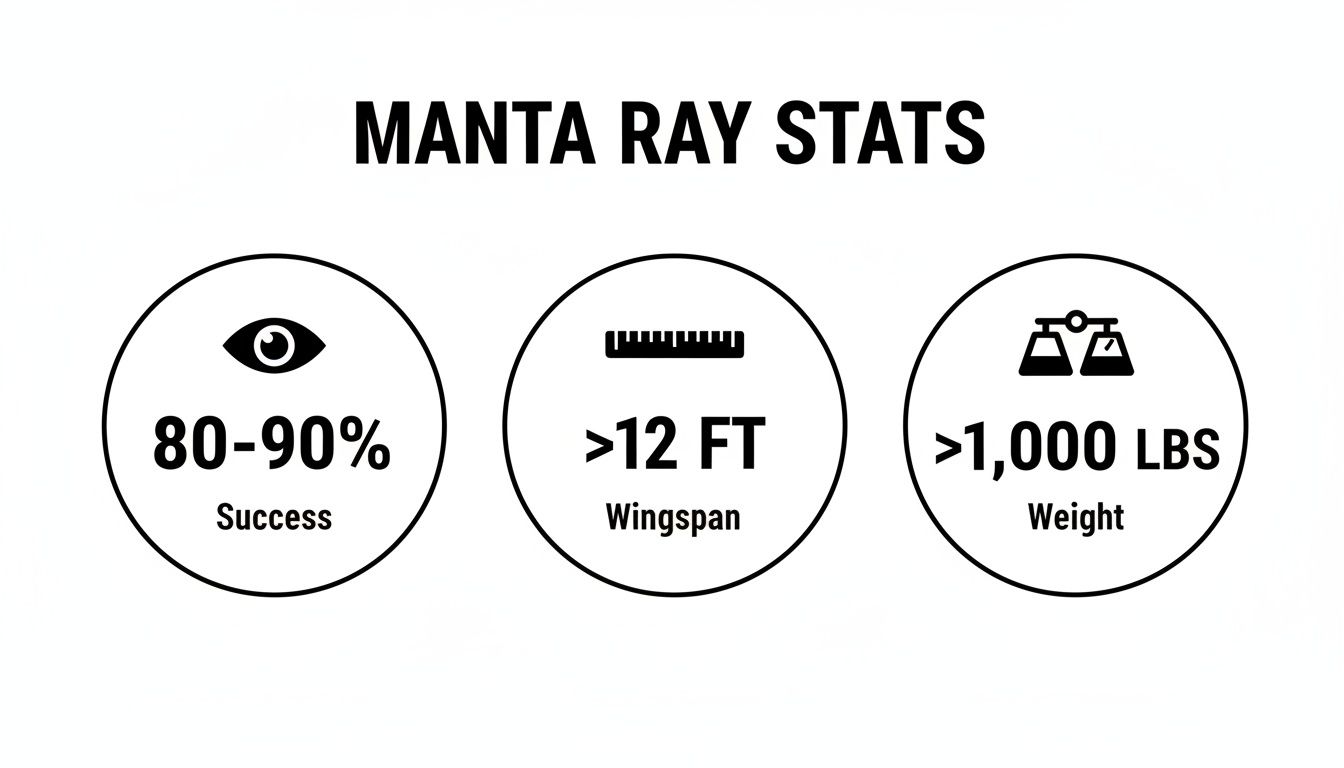 MANTA RAY STATS

80-90%
Success

>12 FT
Wingspan

>1,000 LBS
Weight