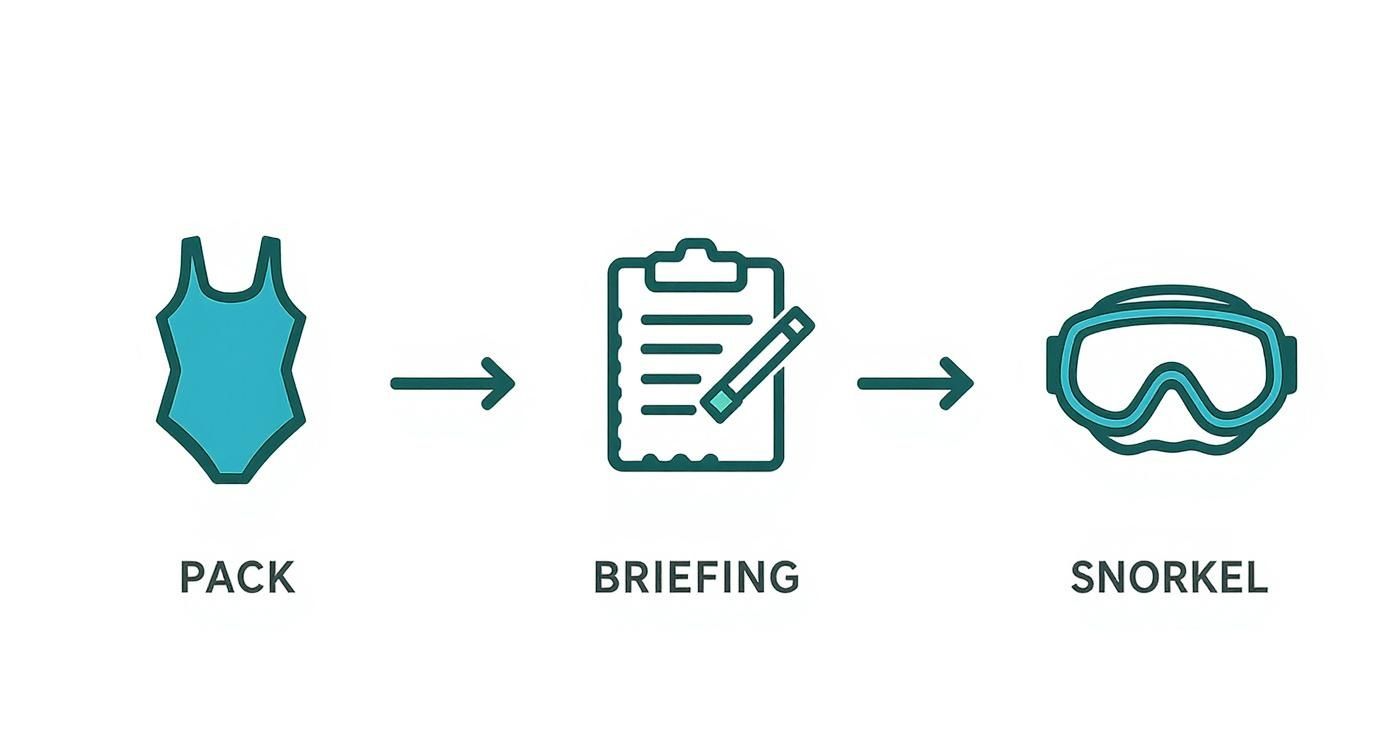 PACK

BRIEFING

SNORKEL