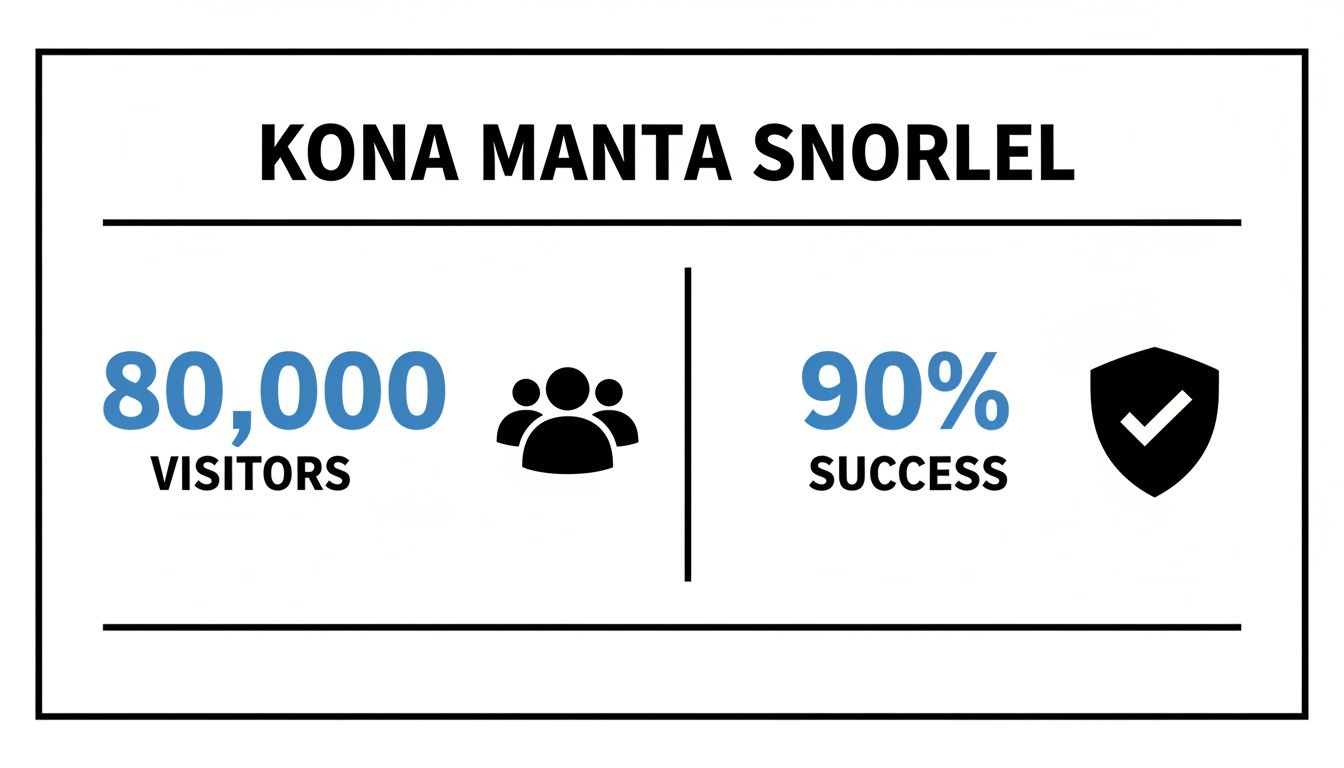 KONA MANTA SNORLEL

80,000
VISITORS

90%
SUCCESS