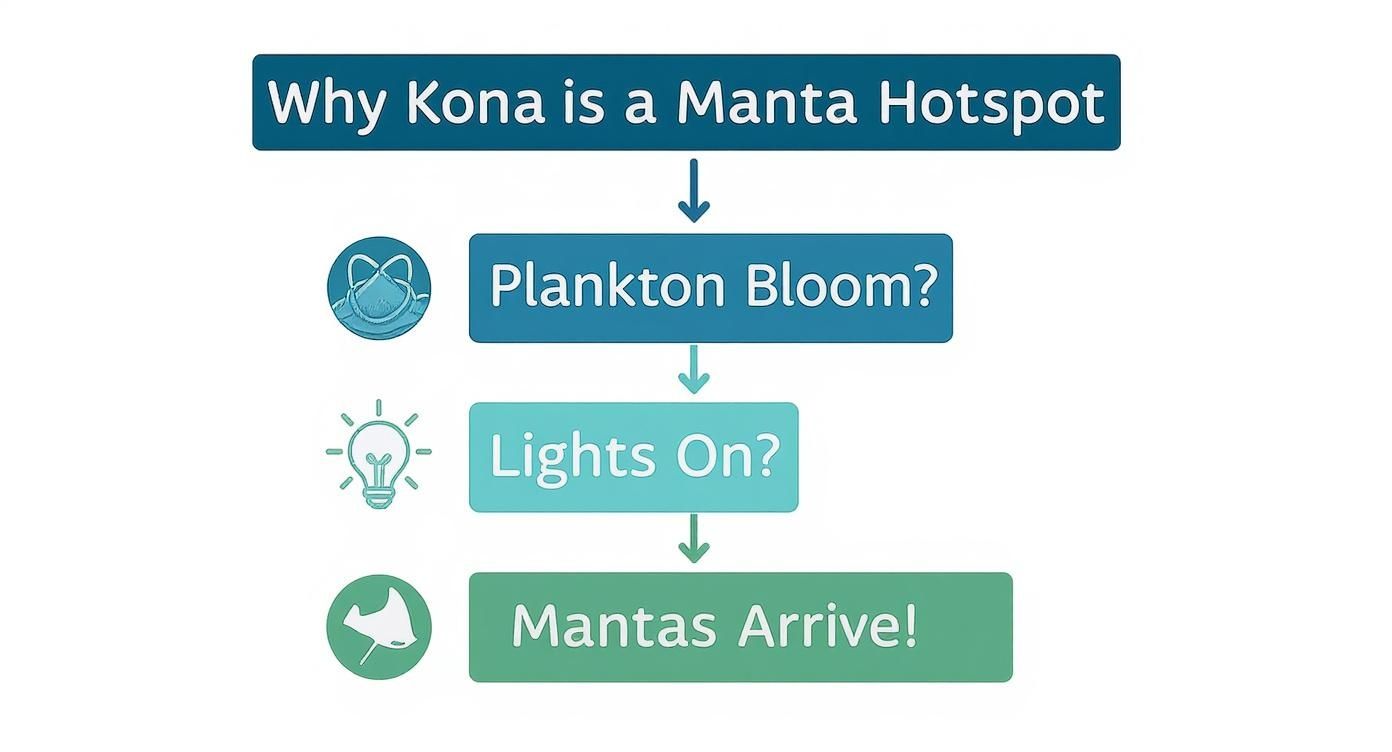 Why Kona is a Manta Hotspot

Plankton Bloom?

Lights On?

Mantas Arrive!