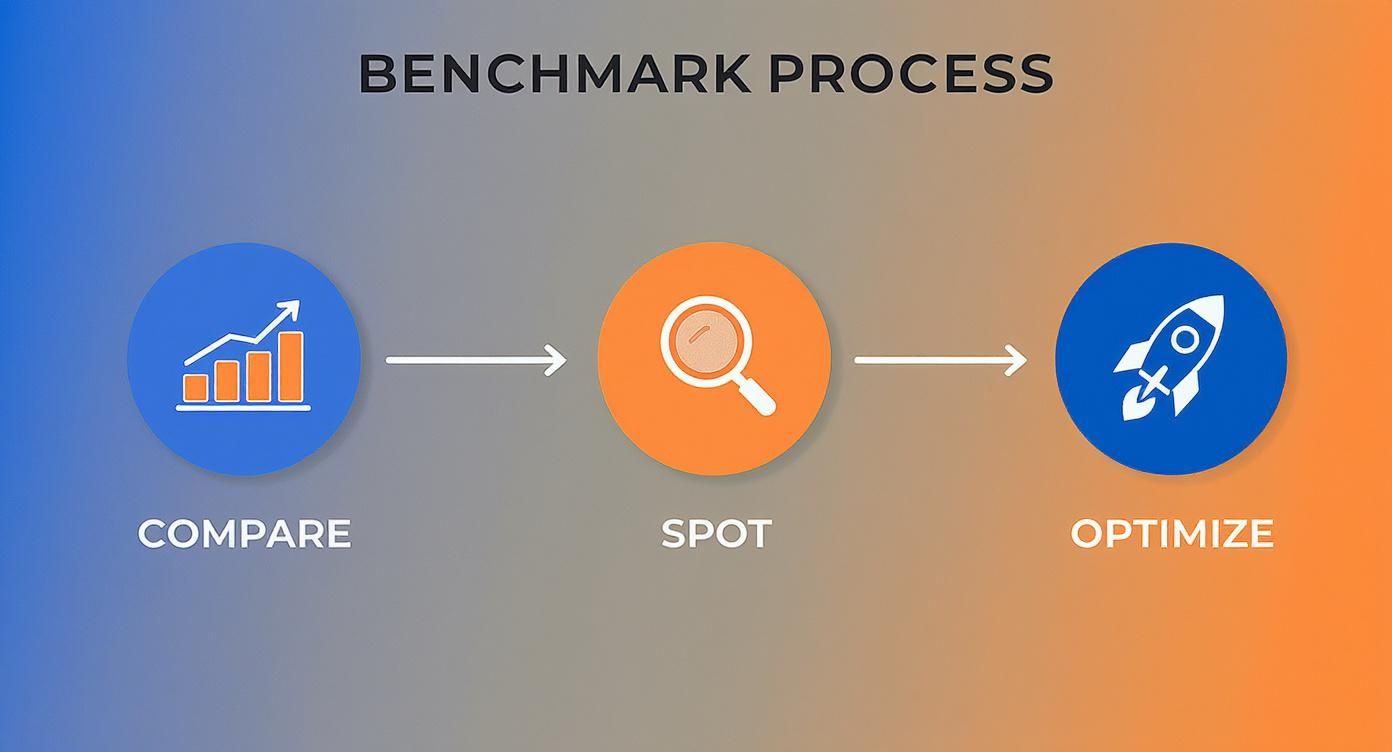 BENCHMARK PROCESS

COMPARE

SPOT

OPTIMIZE