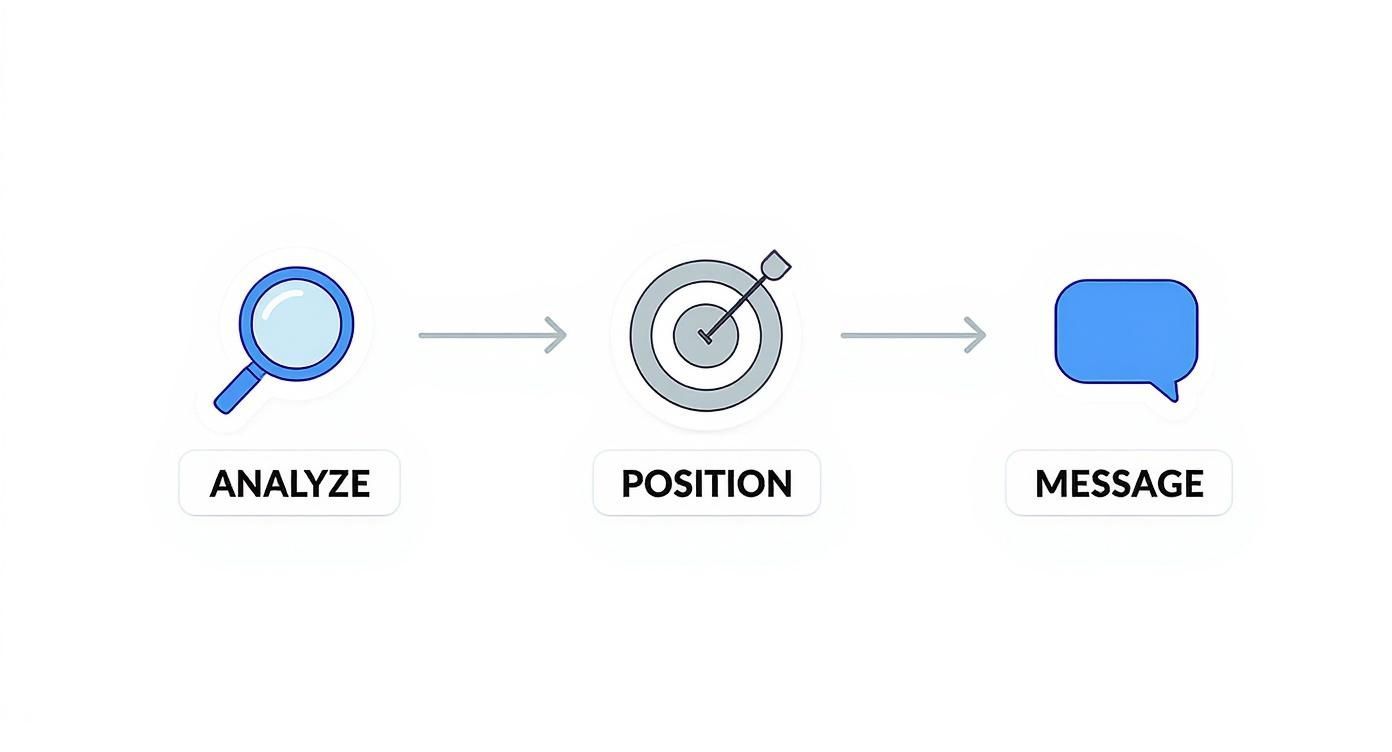 ANALYZE

POSITION

MESSAGE