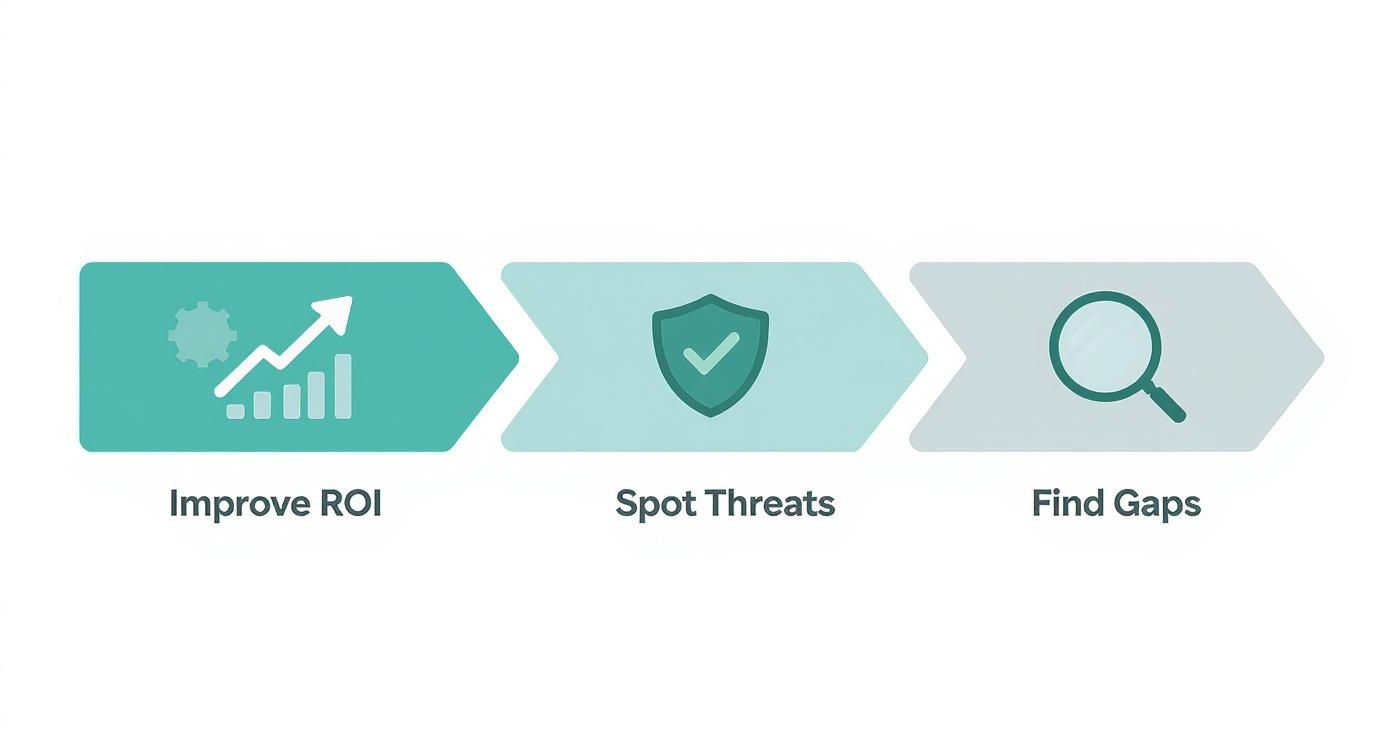 Improve ROI

Spot Threats

Find Gaps