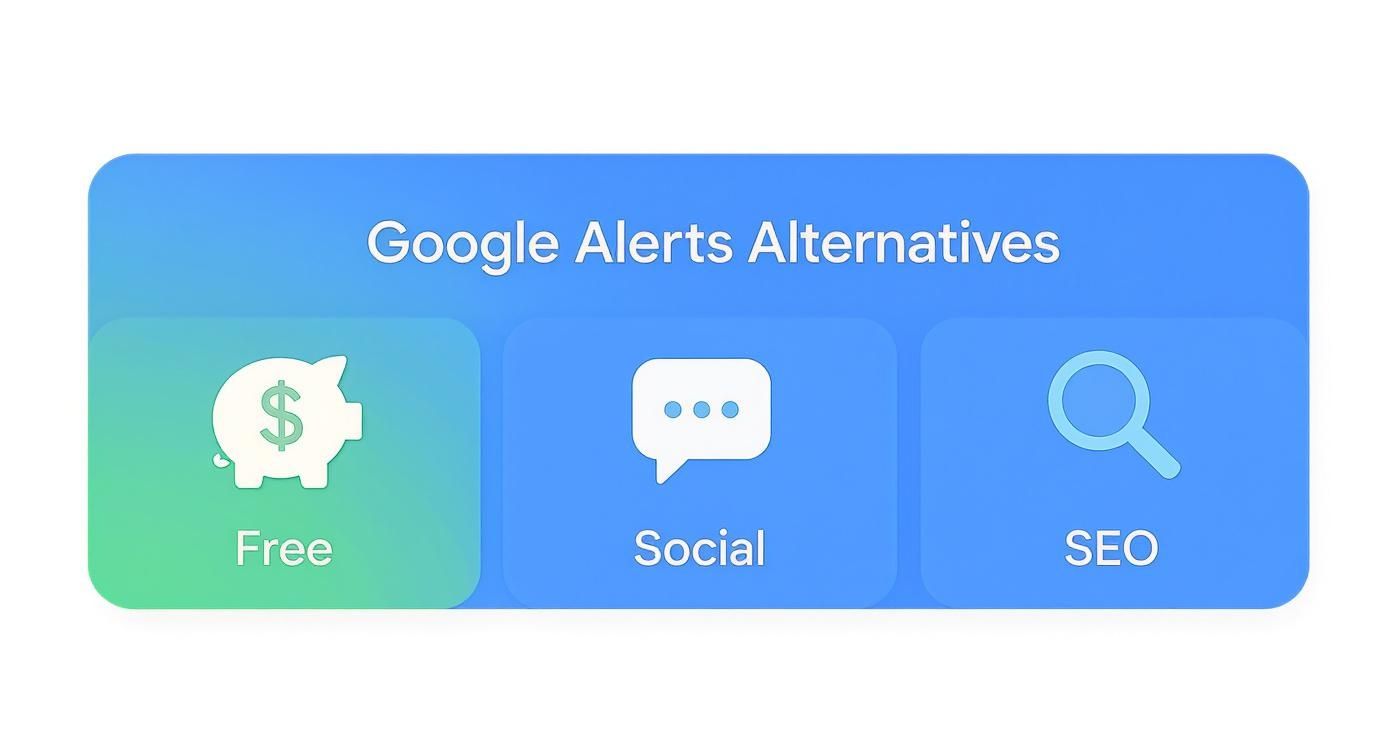 Google Alerts Alternatives

$

Free

Social

SEO