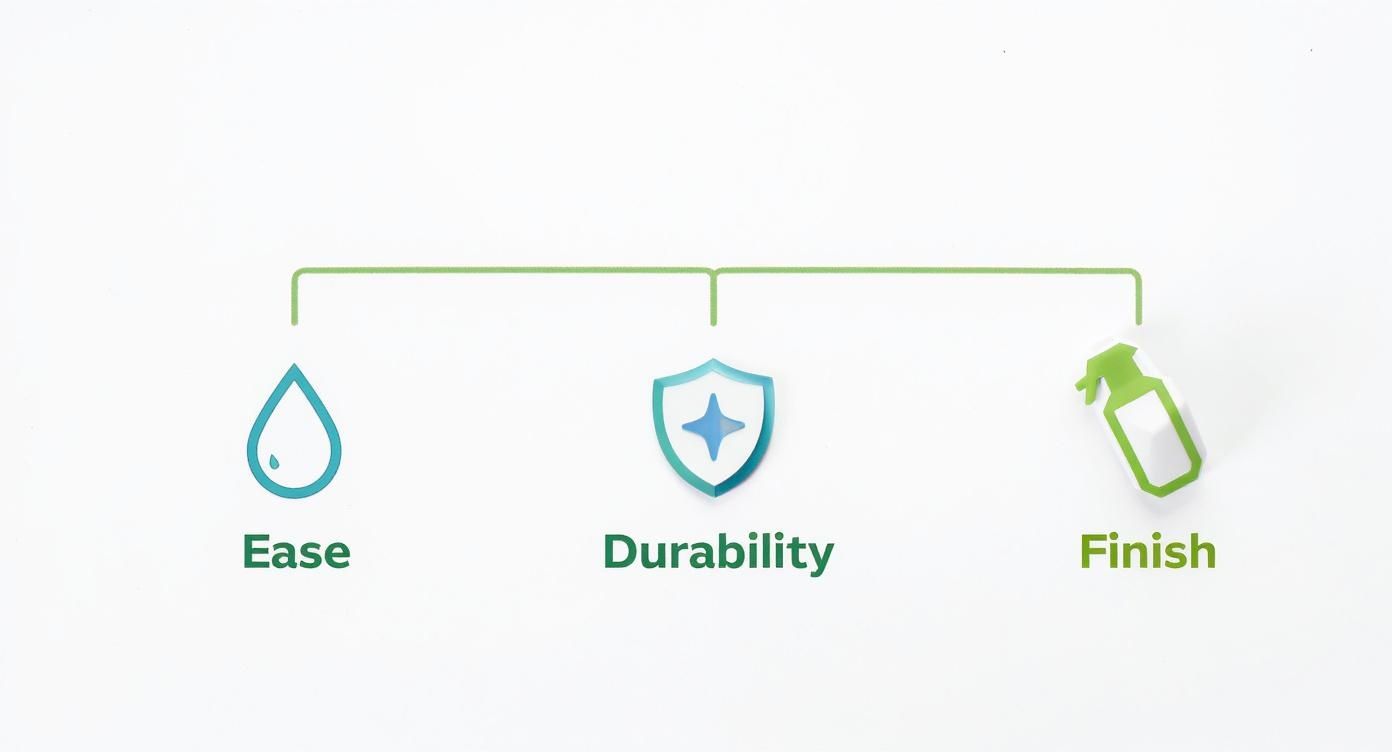 Ease

Durability

Finish