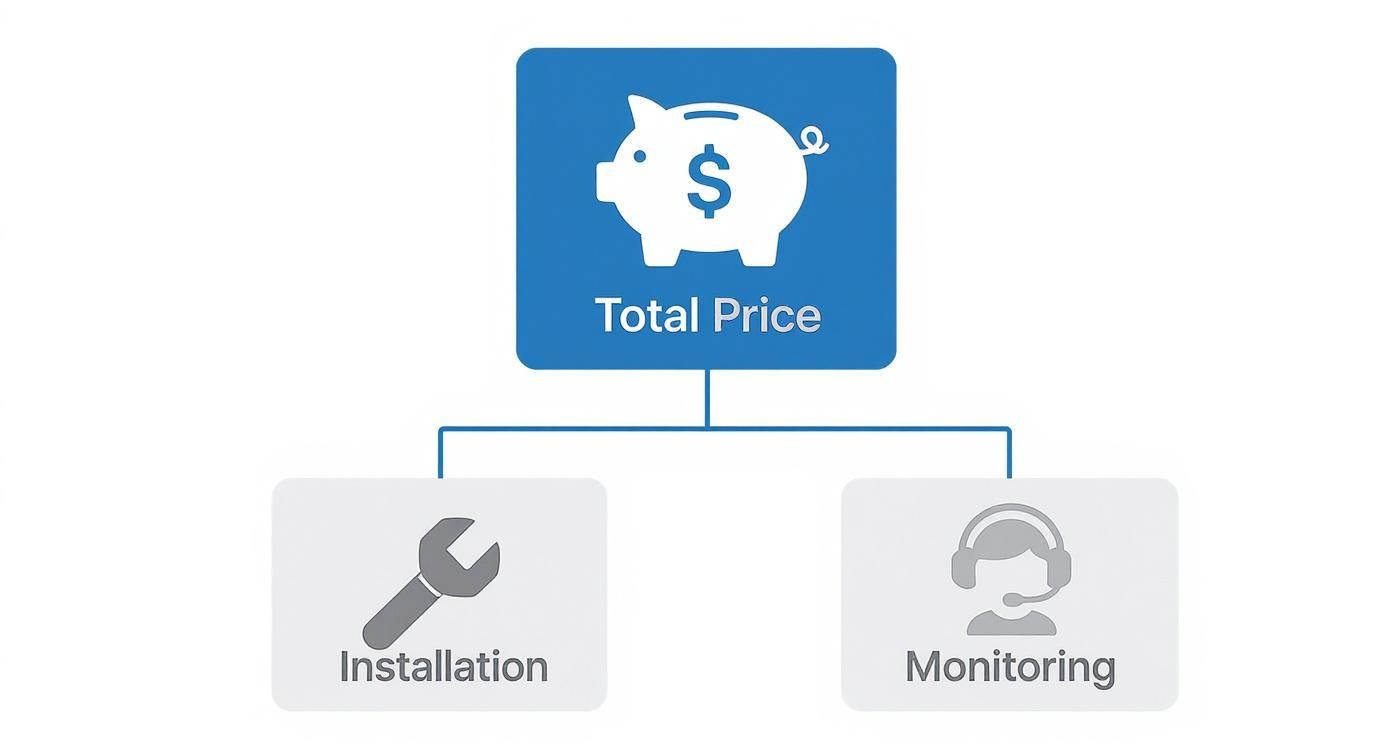 $

Total Price

Installation

Monitoring