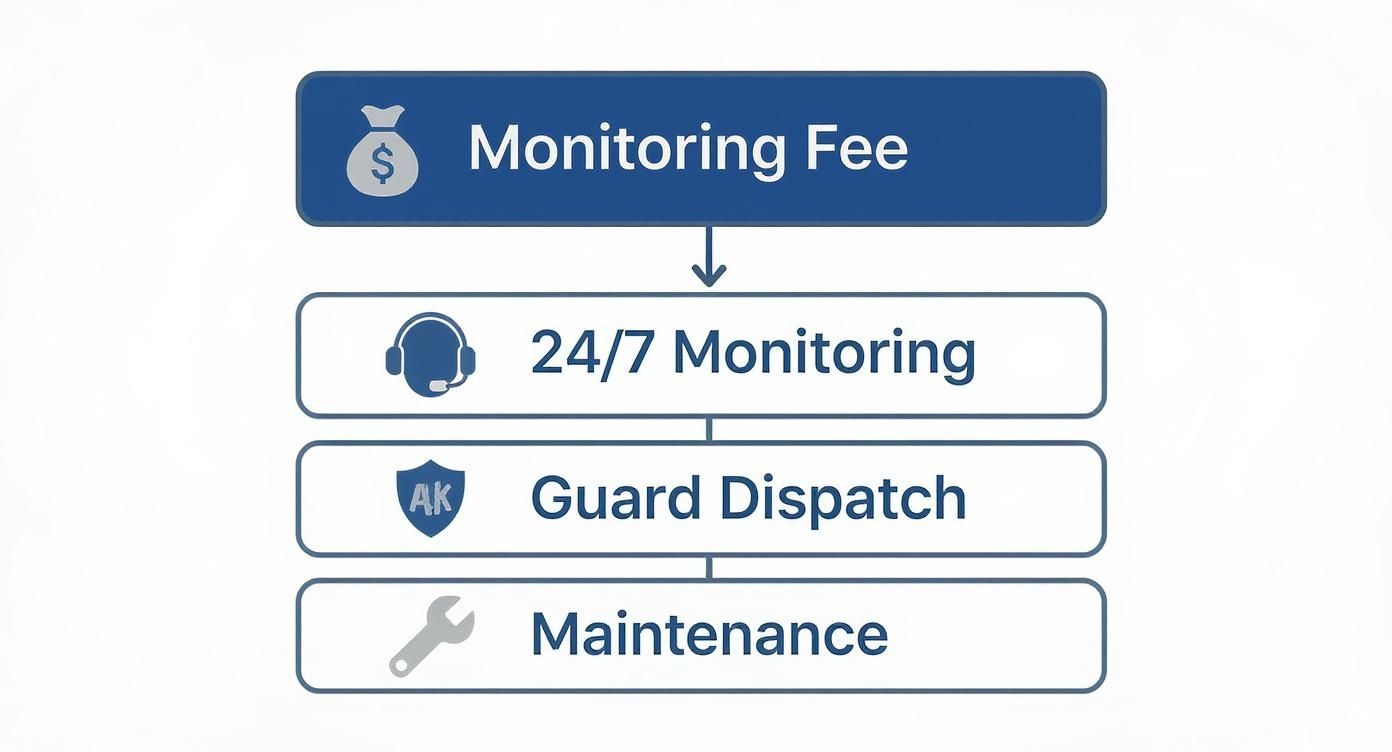 $ Monitoring Fee

24/7 Monitoring

AK Guard Dispatch

Maintenance