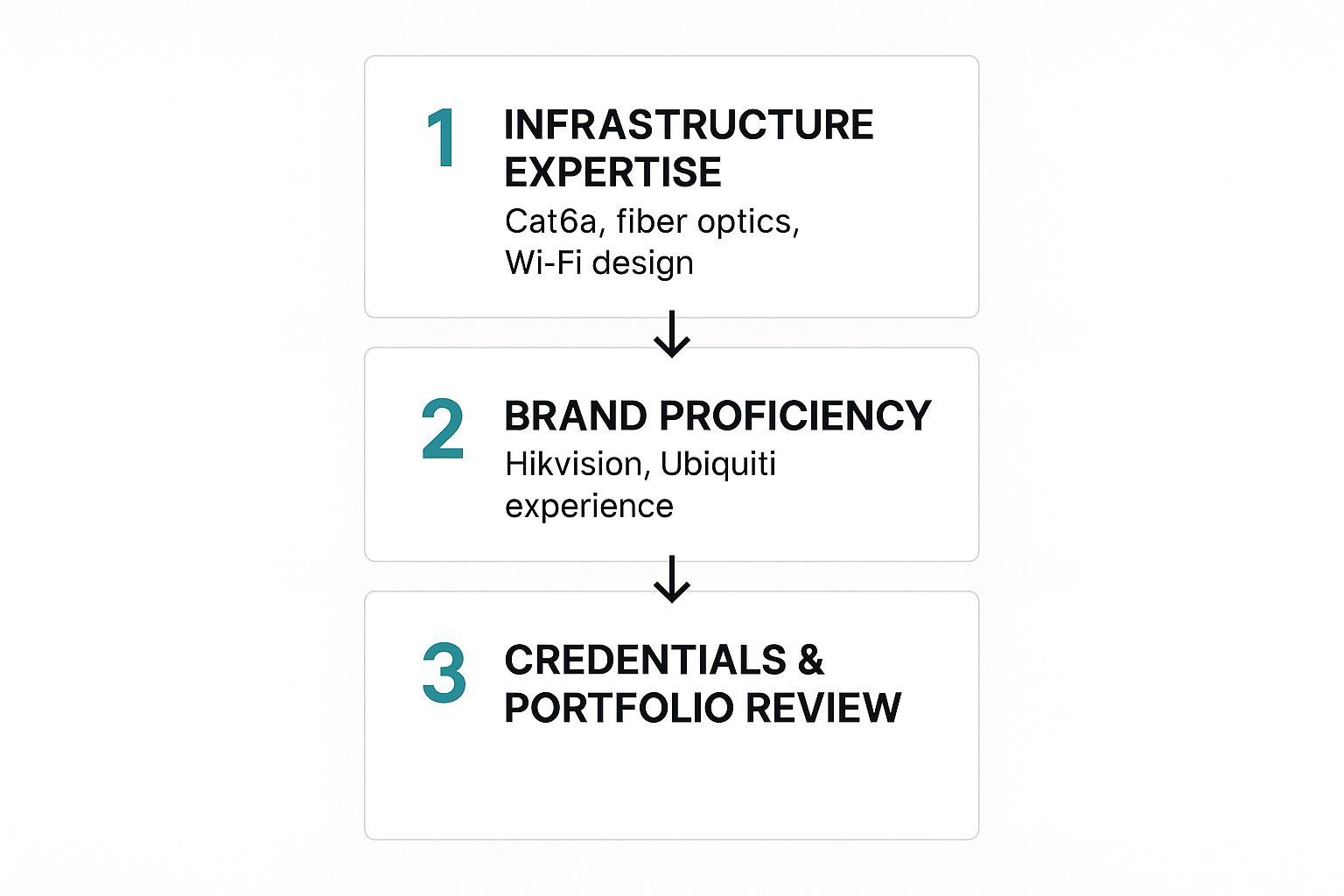 1 INFRASTRUCTURE EXPERTISE
Cat6a, fiber optics, Wi-Fi design

2 BRAND PROFICIENCY
Hikvision, Ubiquiti experience

3 CREDENTIALS & PORTFOLIO REVIEW