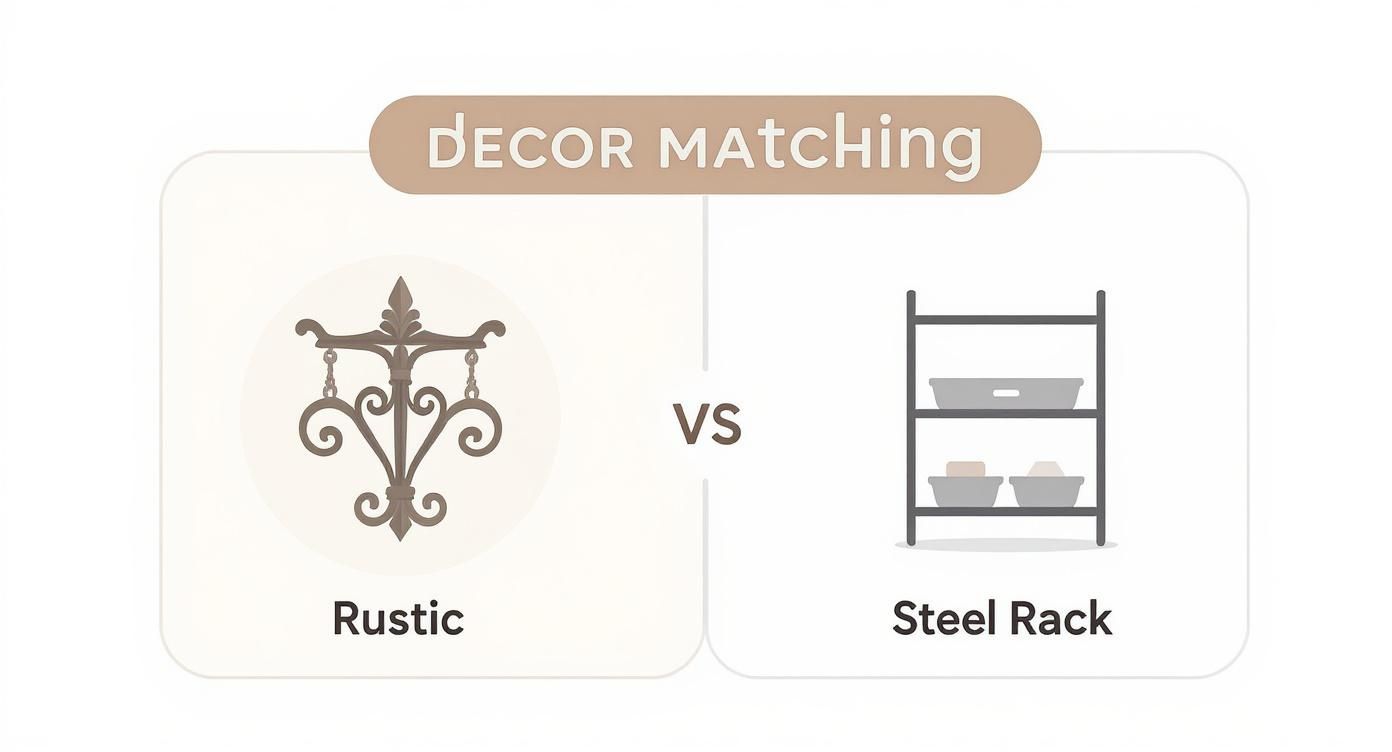 DECOR MATCHING

Rustic

VS

Steel Rack