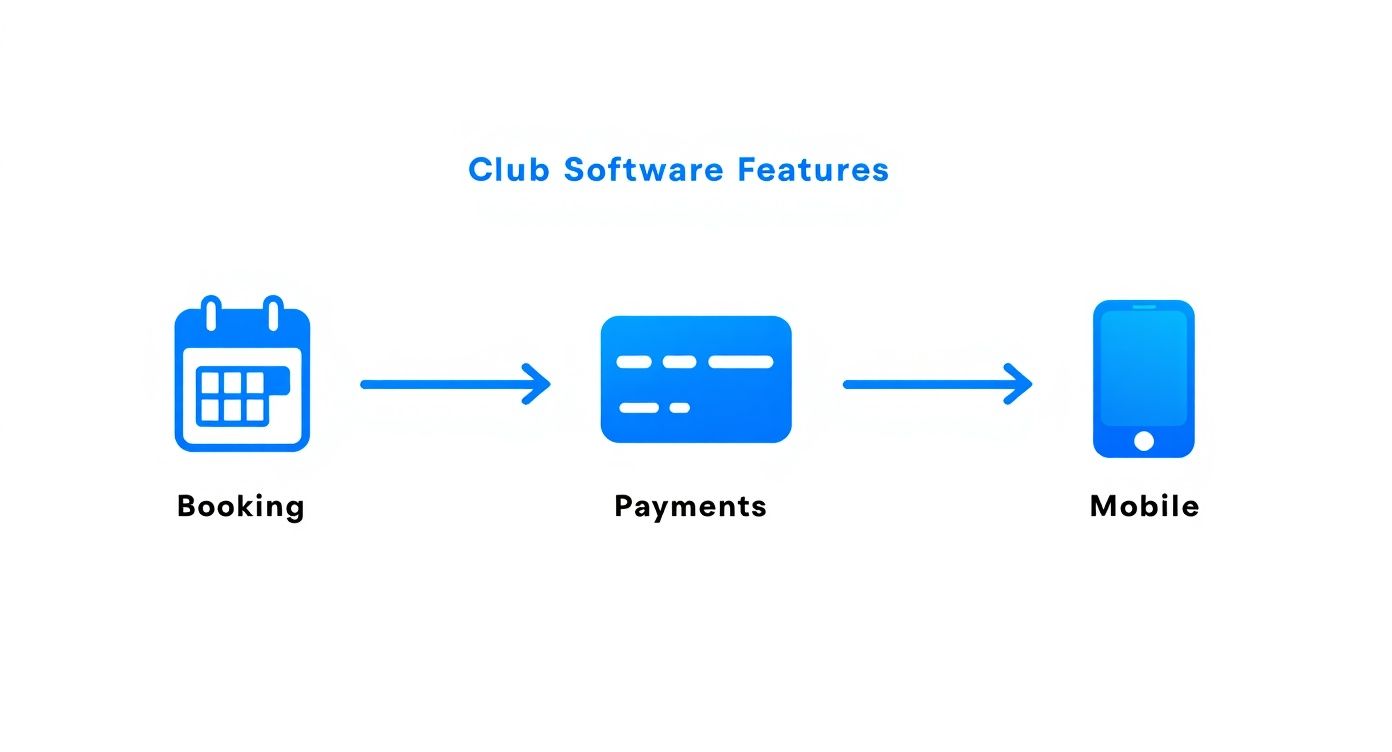 Club Software Features

Booking

Payments

Mobile