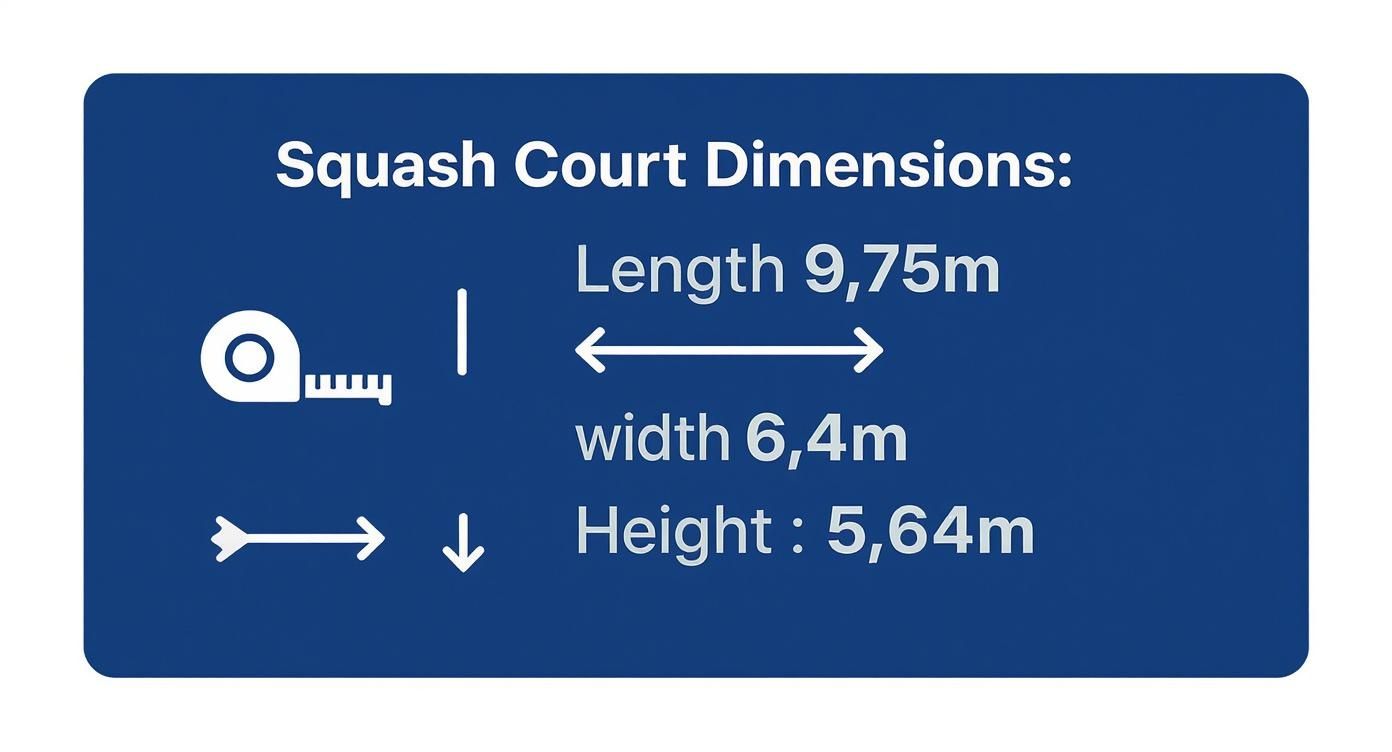 Squash Court Dimensions:

Length 9,75m

width 6,4m

Height : 5,64m