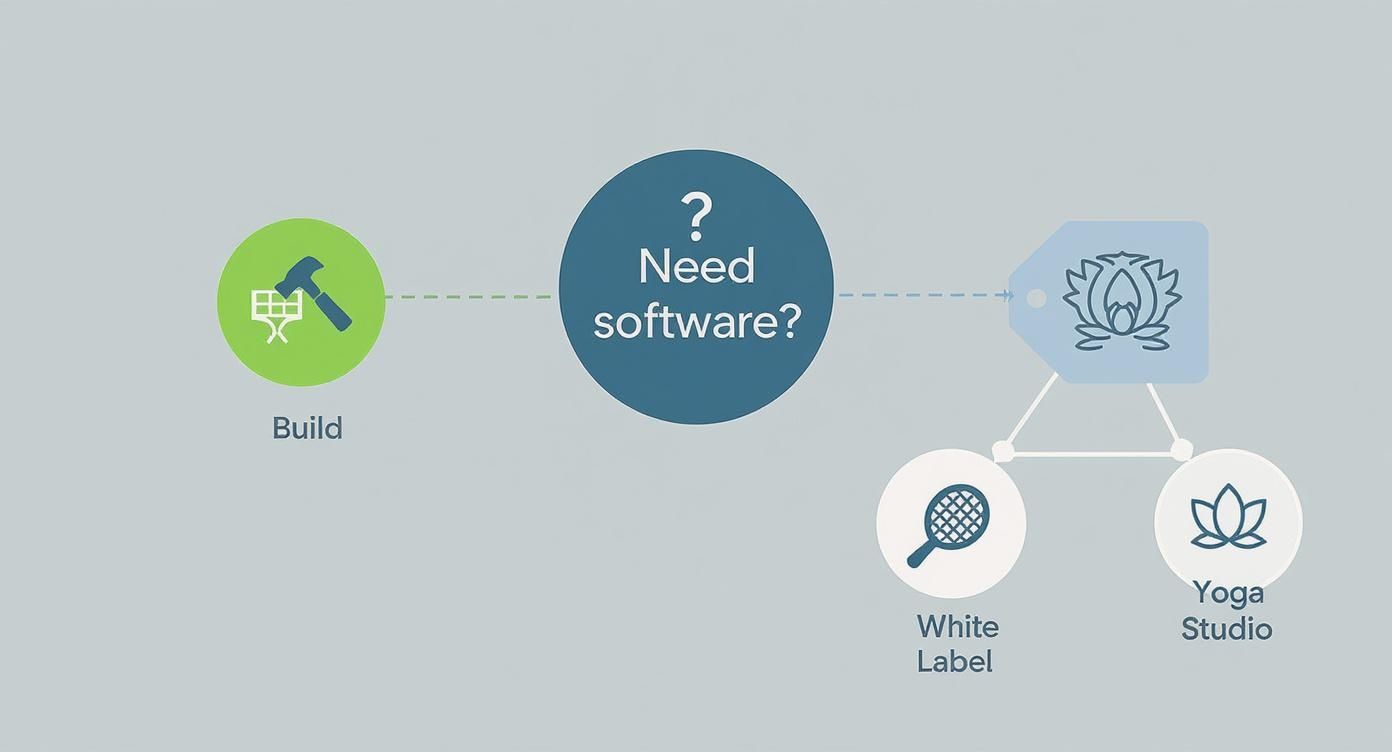 Build

?
Need
software?

White
Label

Yoga
Studio