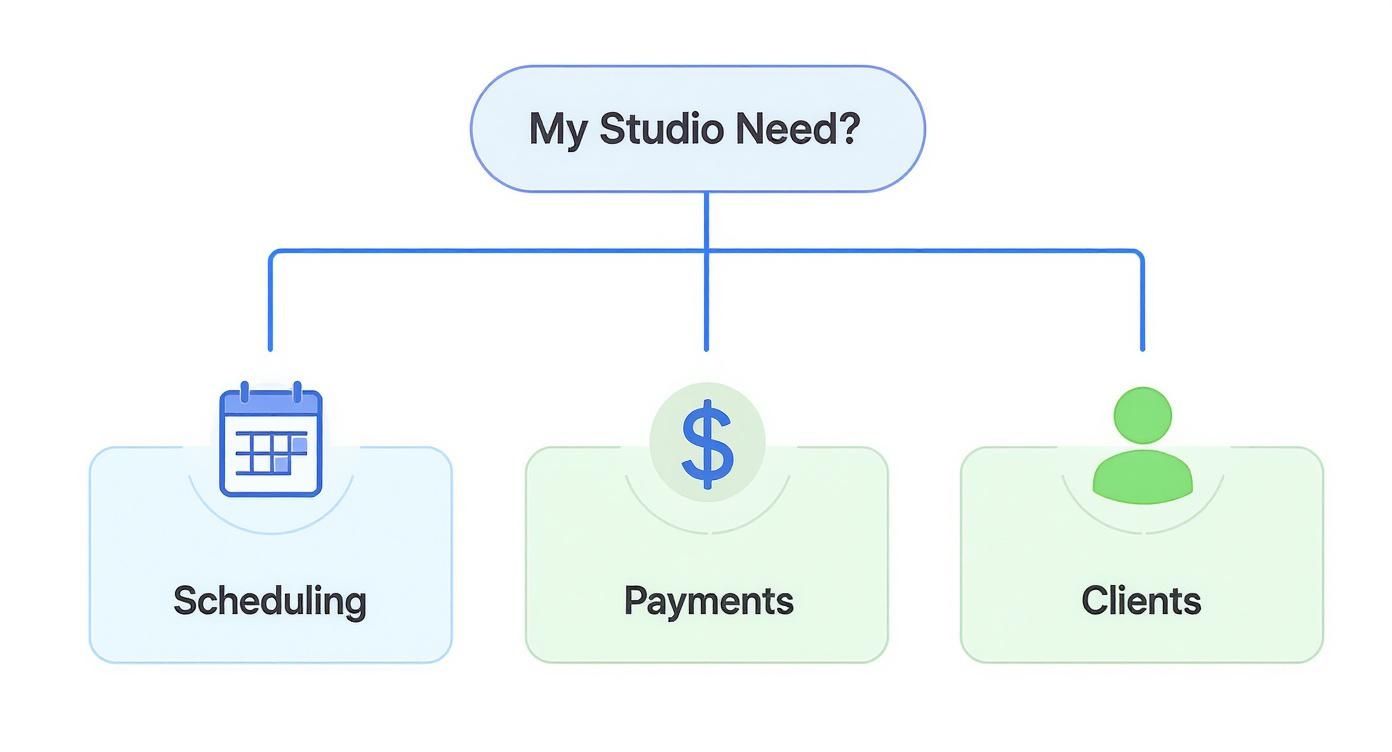 My Studio Need?

$

Scheduling

Payments

Clients