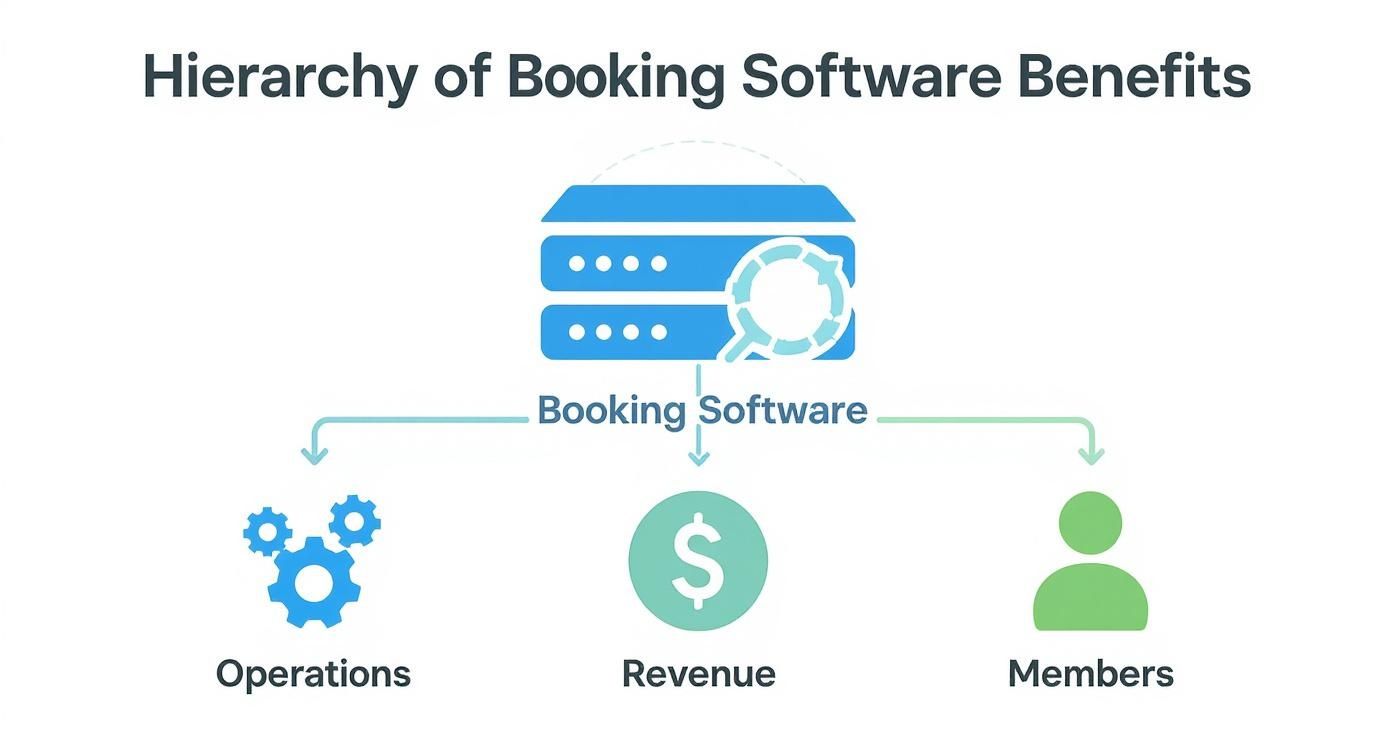 Hierarchy of Booking Software Benefits

Booking Software

Operations

$

Revenue

Members