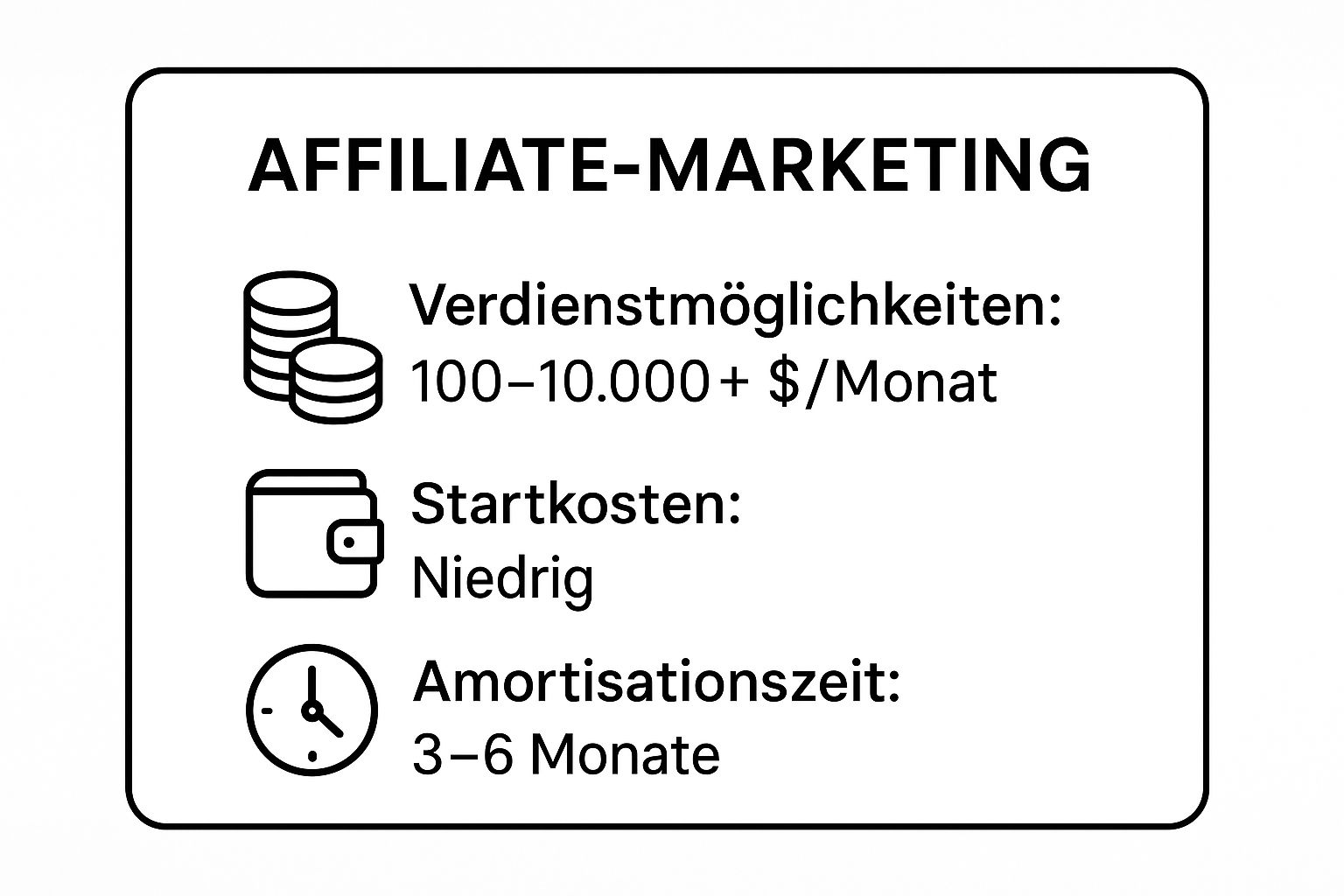 AFFILIATE-MARKETING

Verdienstmöglichkeiten:
100–10.000+ $/Monat

Startkosten:
Niedrig

Amortisationszeit:
3–6 Monate