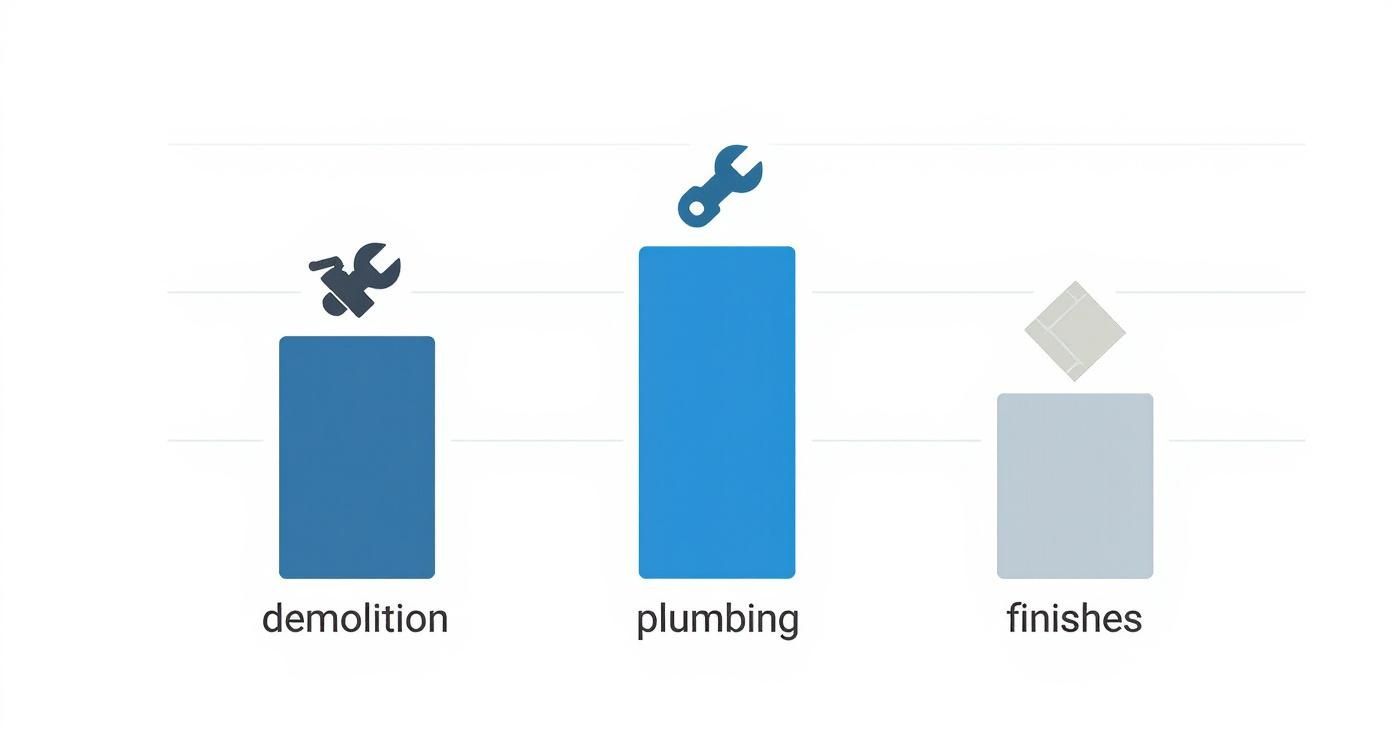 demolition

plumbing

finishes