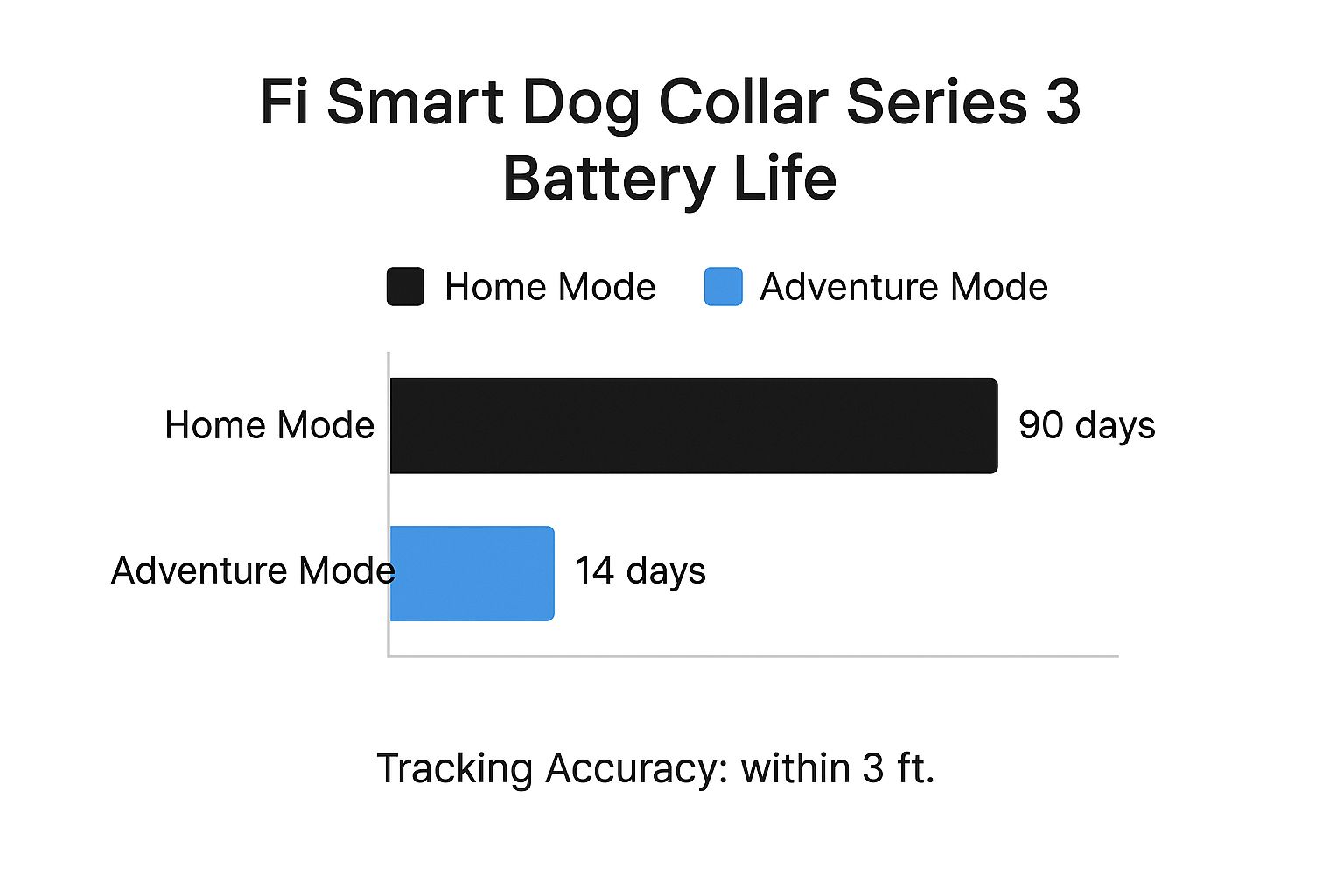 Fi Smart Dog Collar Series 3 Battery Life

Home Mode Adventure Mode

Home Mode
90 days

Adventure Mode
14 days

Tracking Accuracy: within 3 ft.