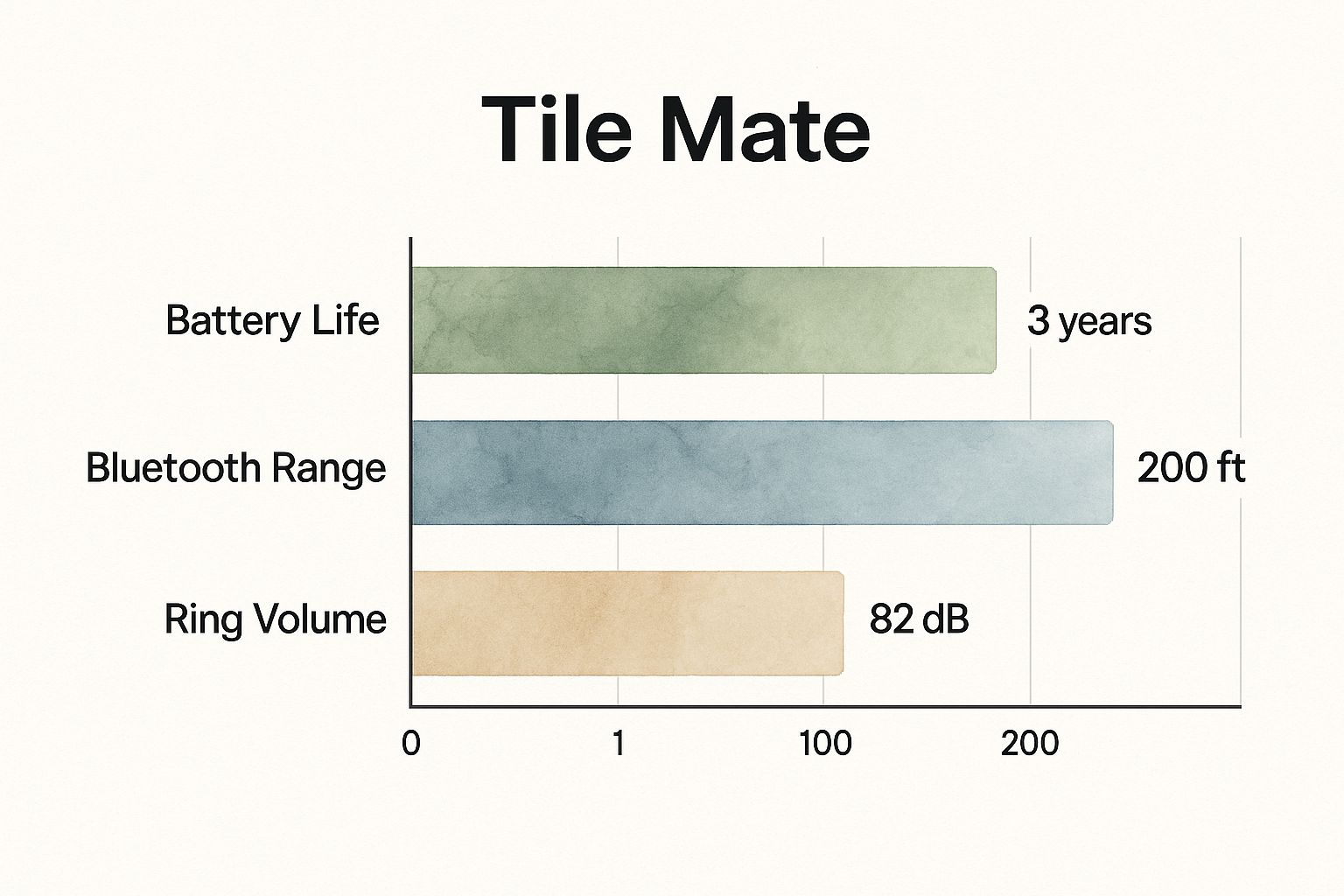 Tile Mate

Battery Life
3 years

Bluetooth Range
200 ft

Ring Volume
82 dB

0
1
100
200