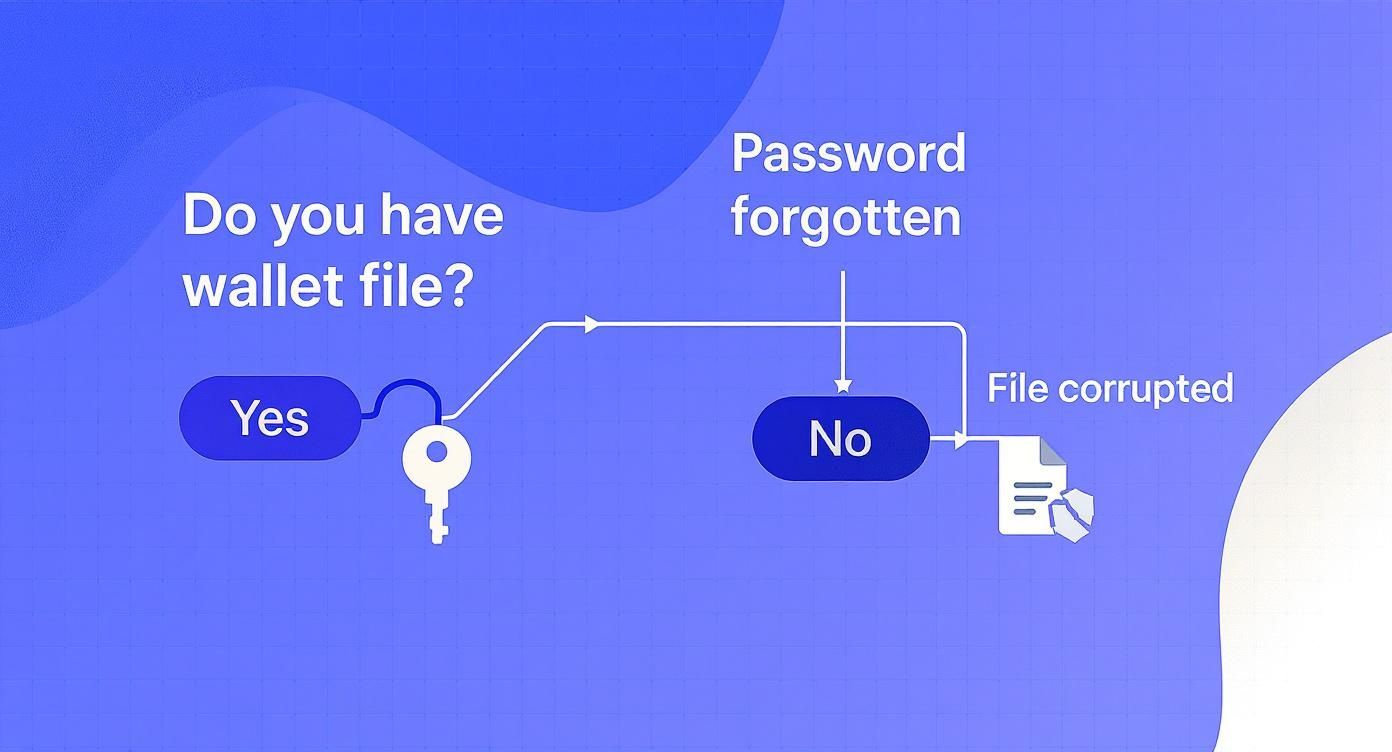 Do you have wallet file?

Password forgotten

Yes

No

File corrupted