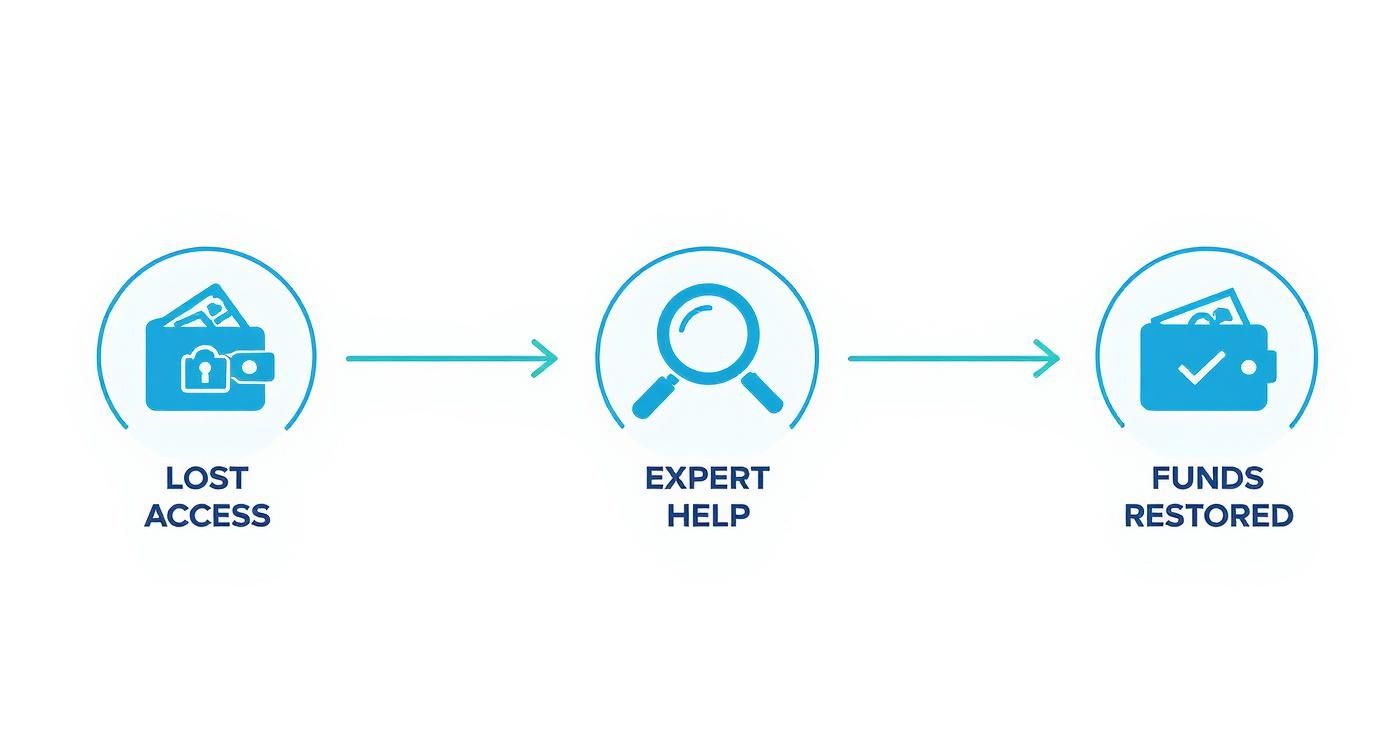 LOST ACCESS

EXPERT HELP

FUNDS RESTORED