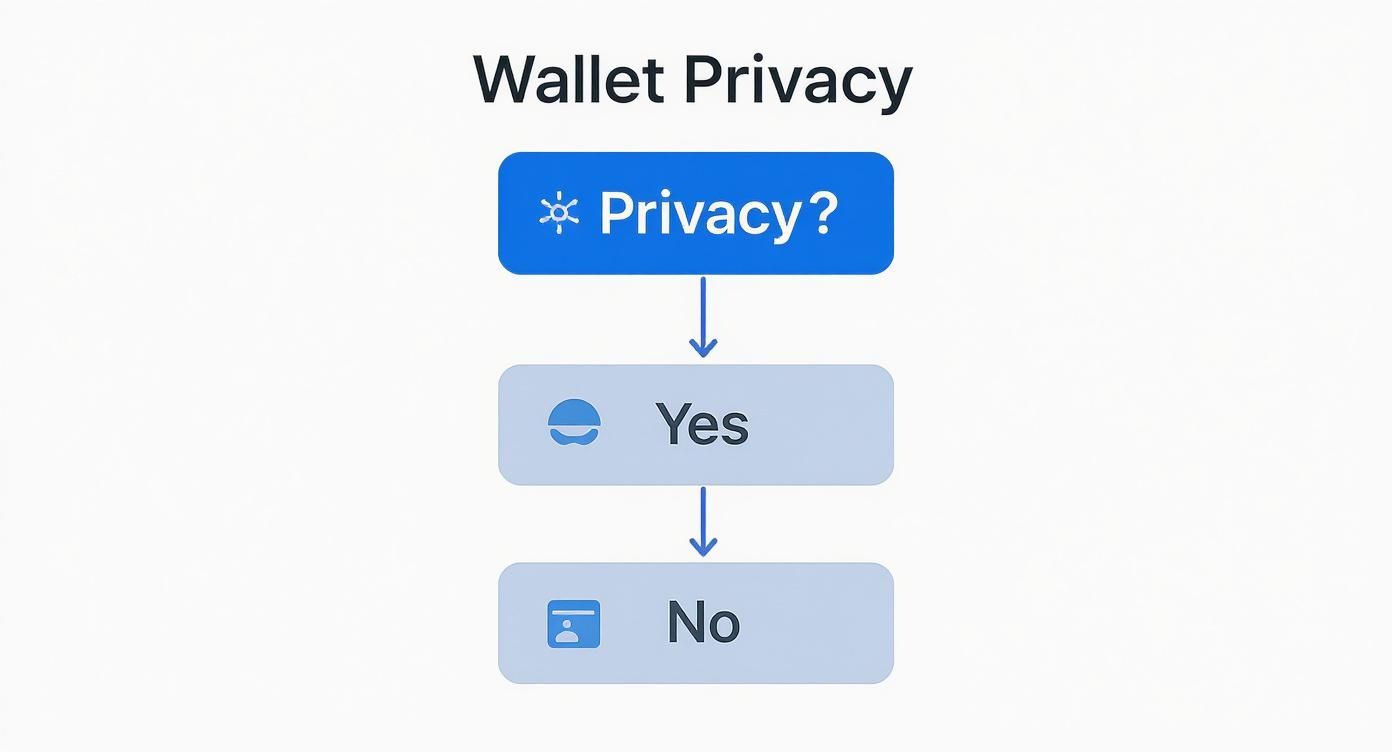 Wallet Privacy

Privacy?

Yes

No