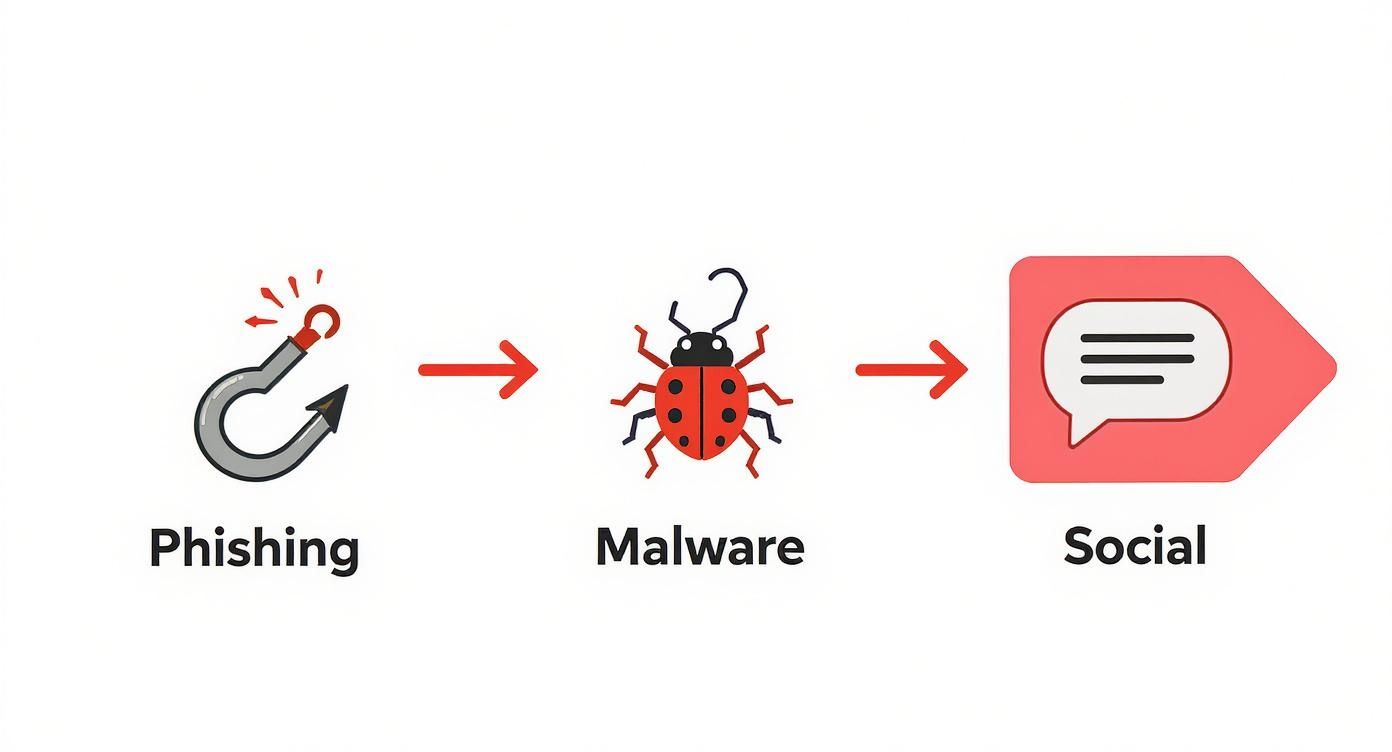 Phishing

Malware

Social