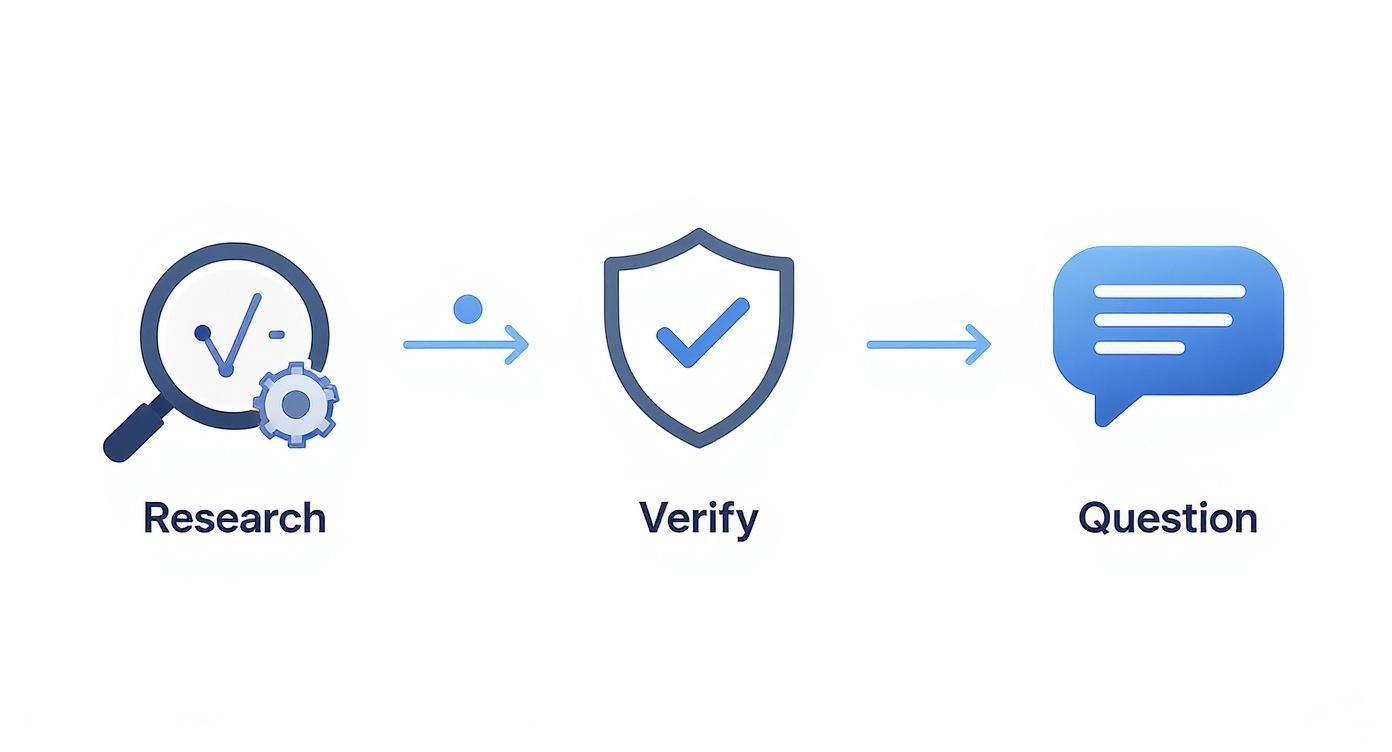 Research

Verify

Question