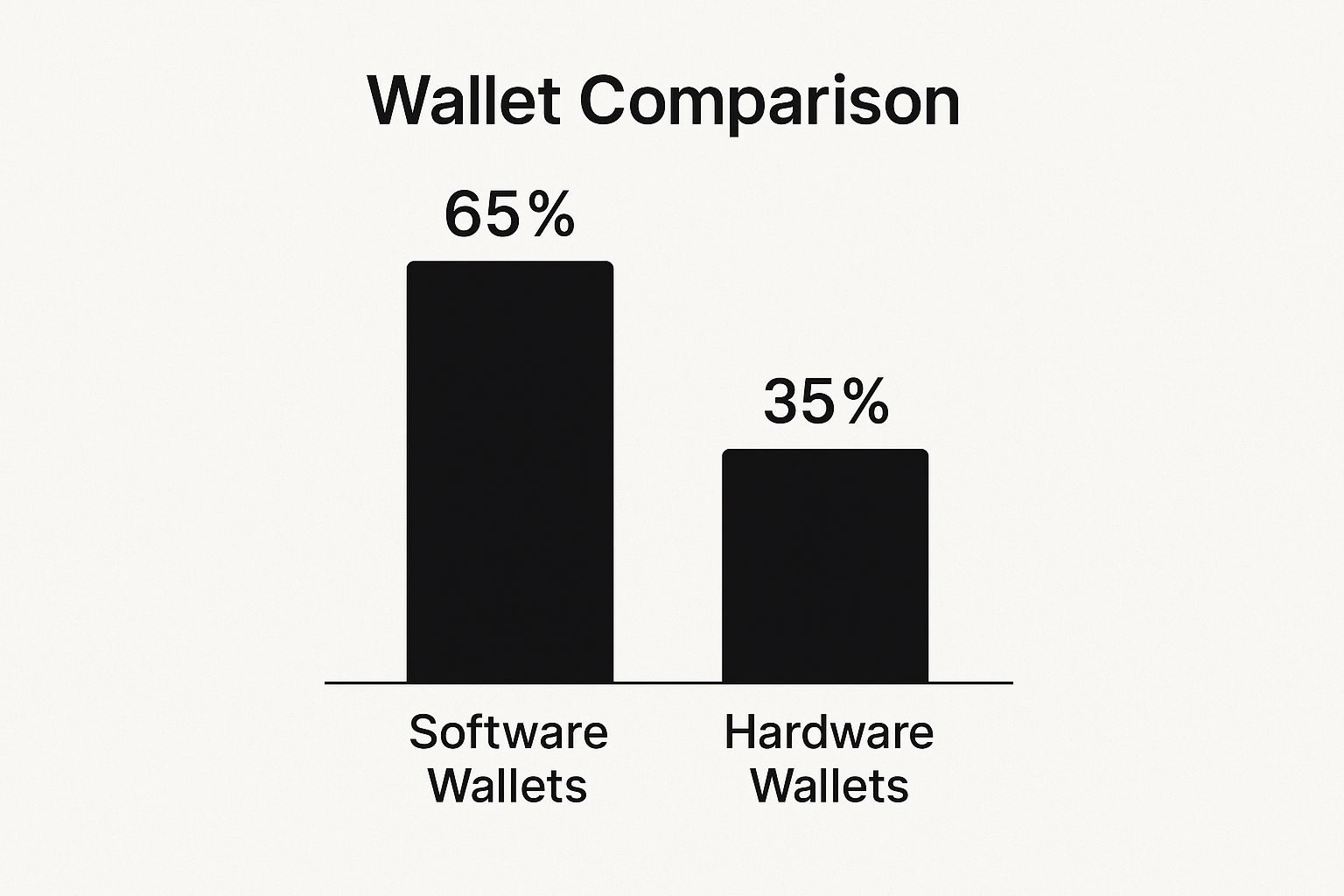 Wallet Comparison

65%

35%

Software Wallets

Hardware Wallets