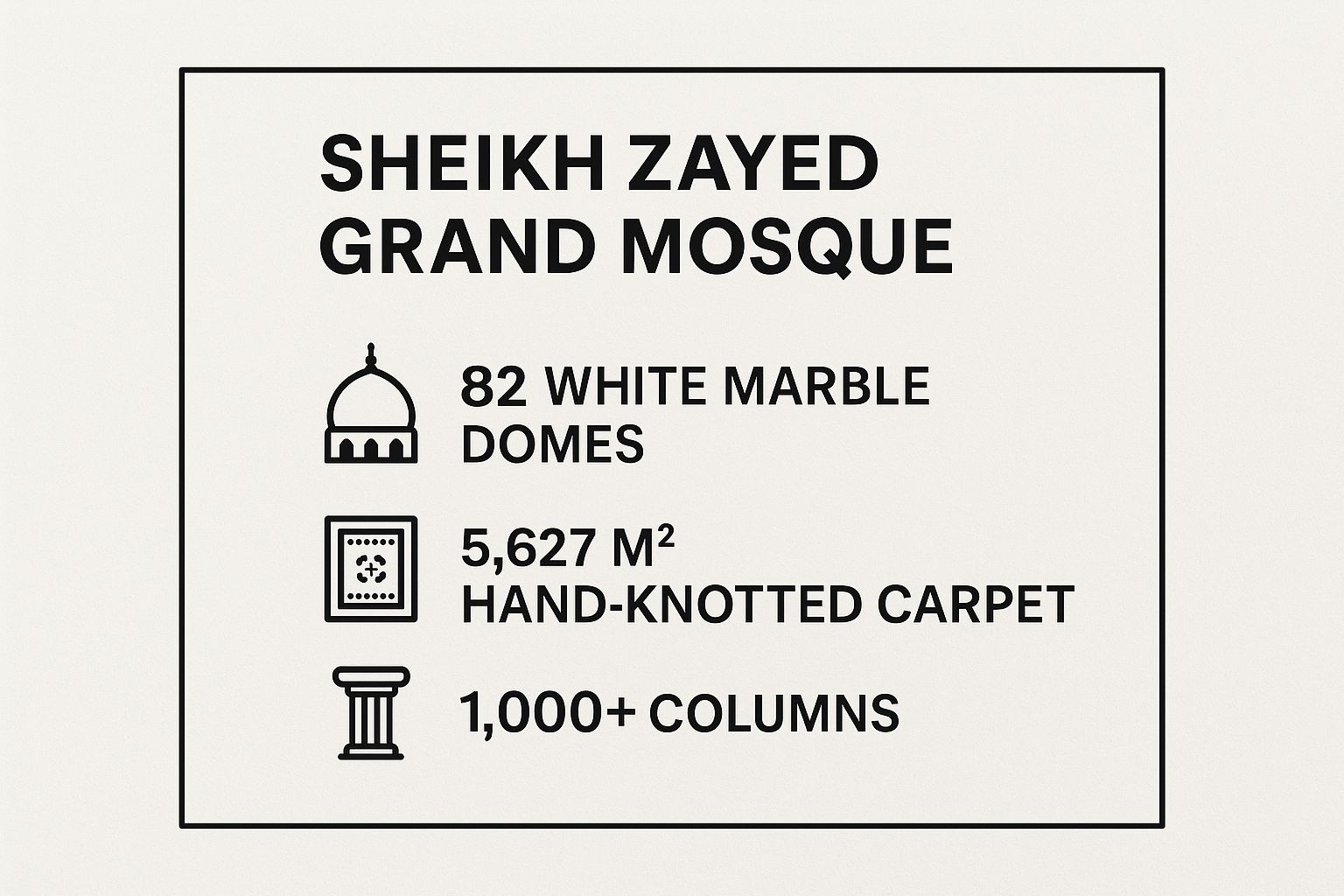 SHEIKH ZAYED GRAND MOSQUE

82 WHITE MARBLE DOMES

5,627 $M^2$ HAND-KNOTTED CARPET

1,000+ COLUMNS