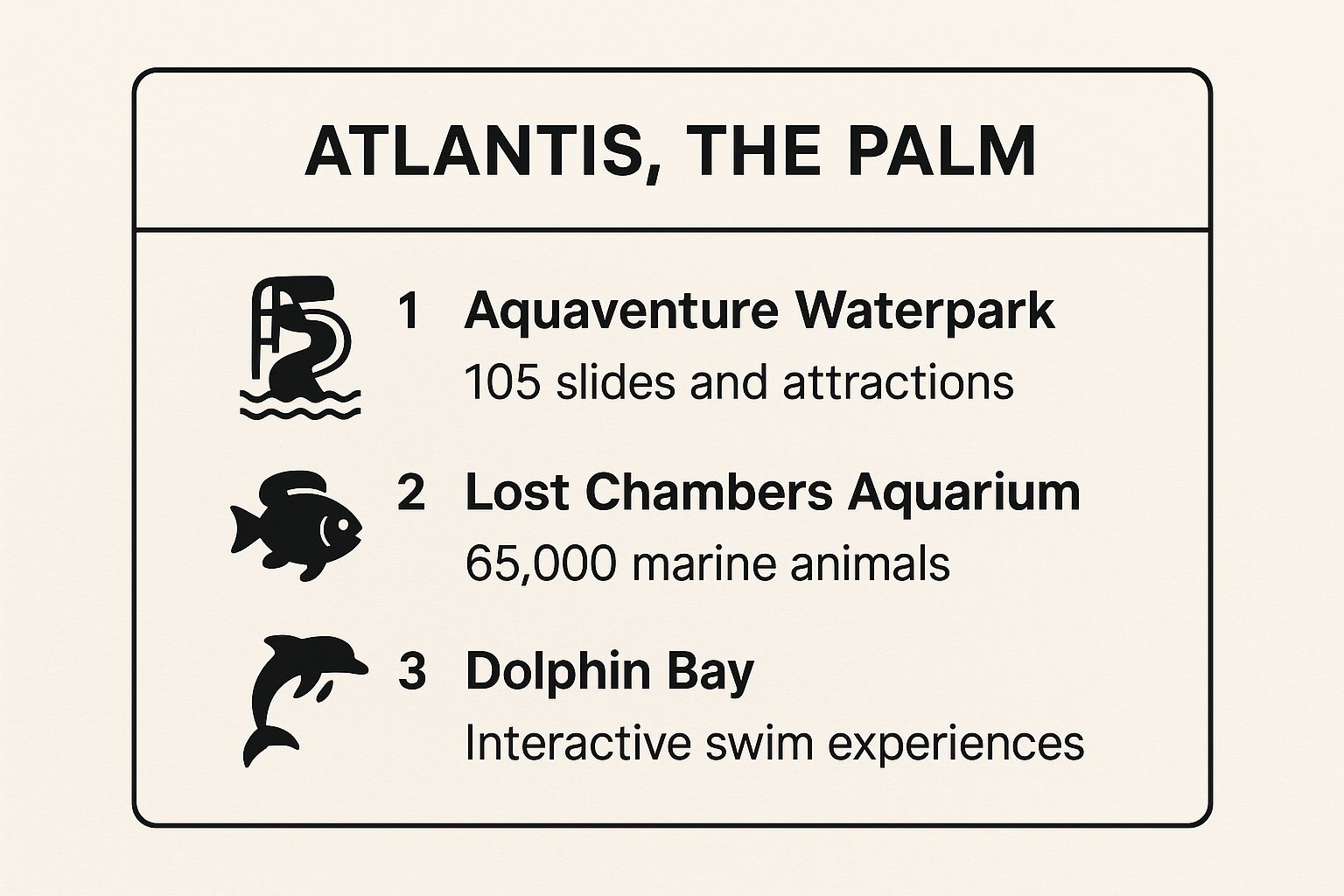 ATLANTIS, THE PALM

1 Aquaventure Waterpark
105 slides and attractions

2 Lost Chambers Aquarium
65,000 marine animals

3 Dolphin Bay
Interactive swim experiences