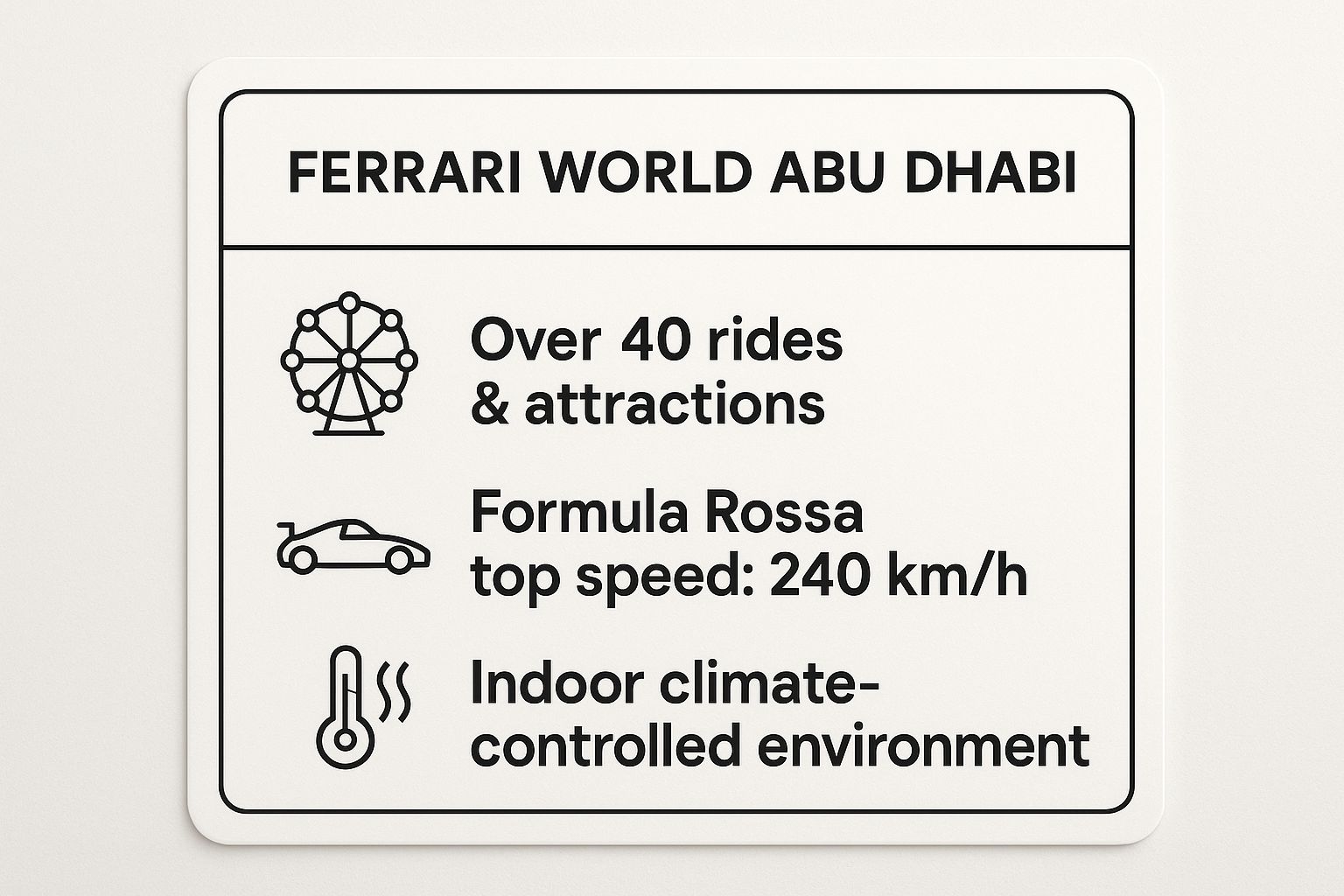 FERRARI WORLD ABU DHABI

Over 40 rides & attractions

Formula Rossa top speed: 240 km/h

Indoor climate-controlled environment