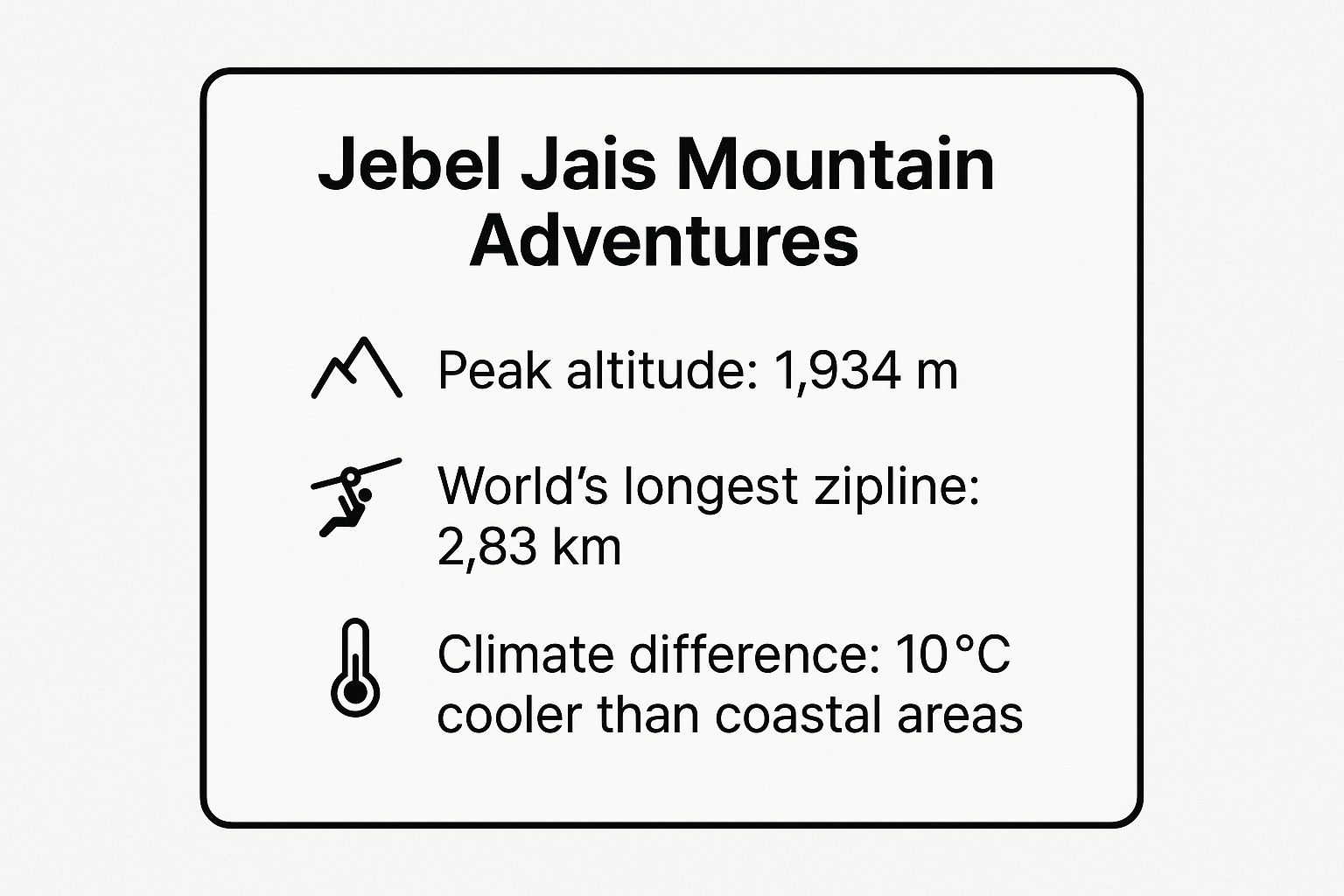 Jebel Jais Mountain Adventures

Peak altitude: 1,934 m

World's longest zipline: 2,83 km

Climate difference: 10°C cooler than coastal areas