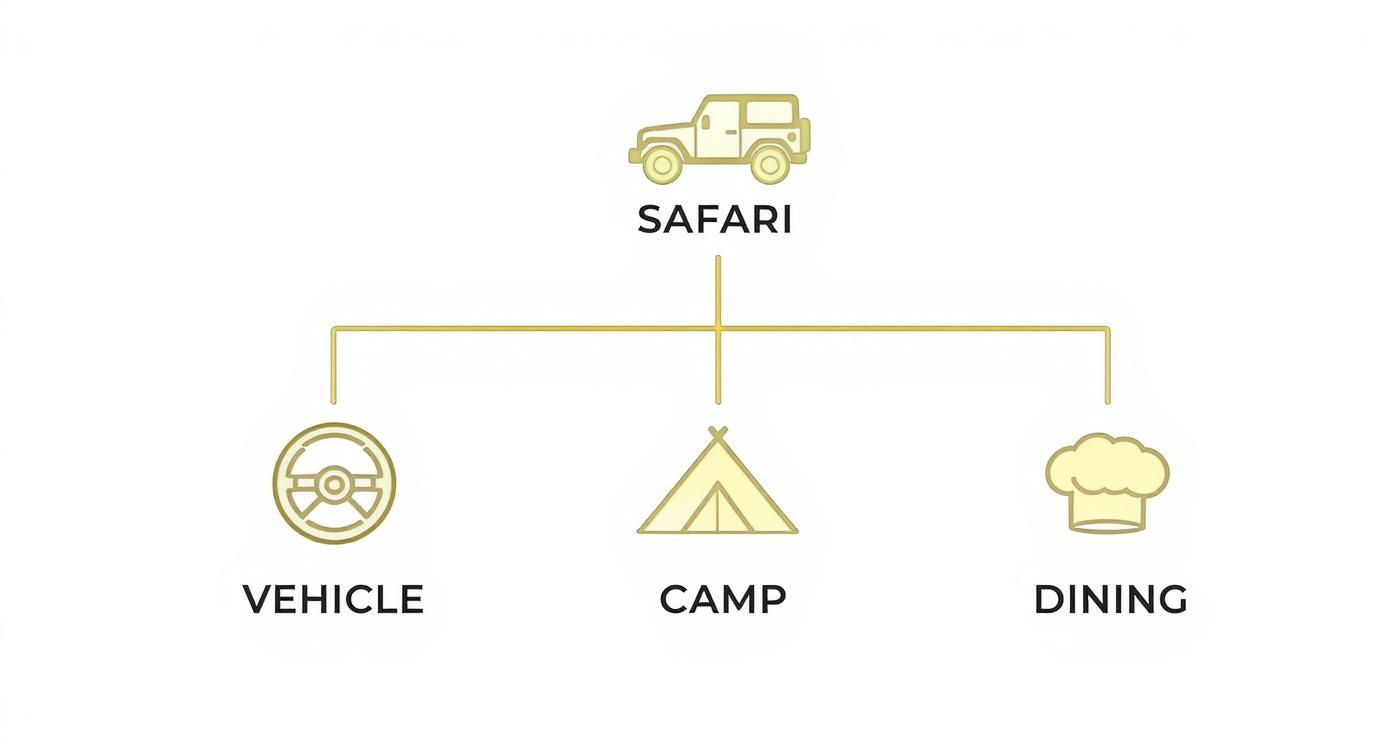 SAFARI

VEHICLE

CAMP

DINING