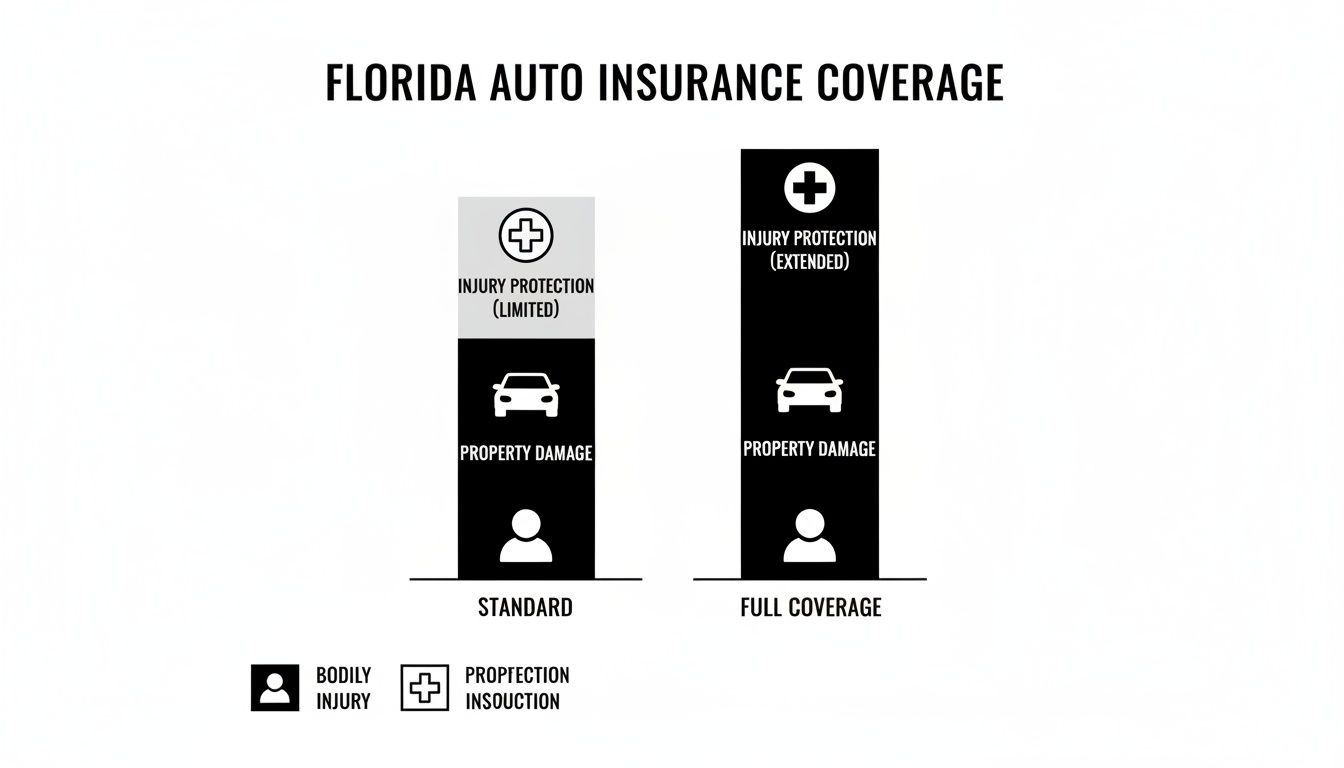 FLORIDA AUTO INSURANCE COVERAGE

INJURY PROTECTION (LIMITED)

PROPERTY DAMAGE

STANDARD

INJURY PROTECTION (EXTENDED)

PROPERTY DAMAGE

FULL COVERAGE

BODILY INJURY

PROPFECTION INSOUCTION