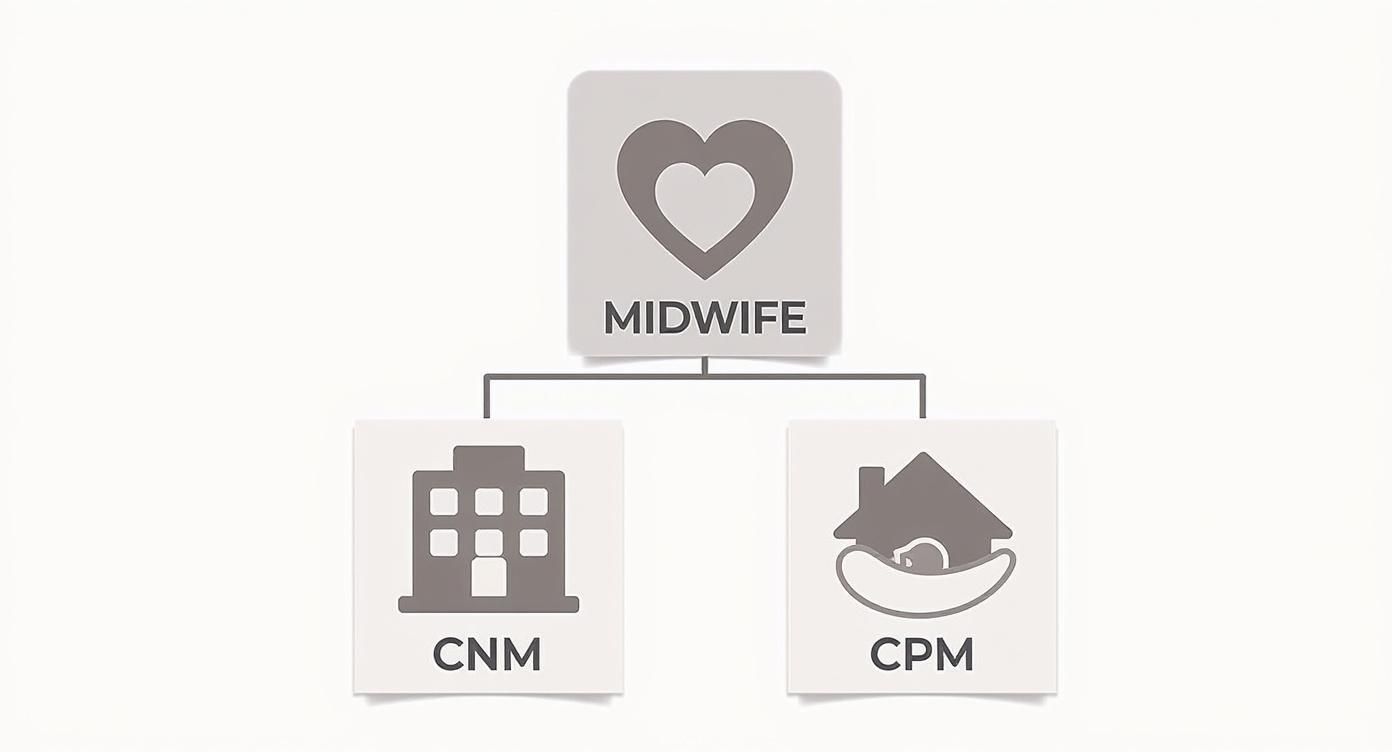 MIDWIFE

CNM

CPM