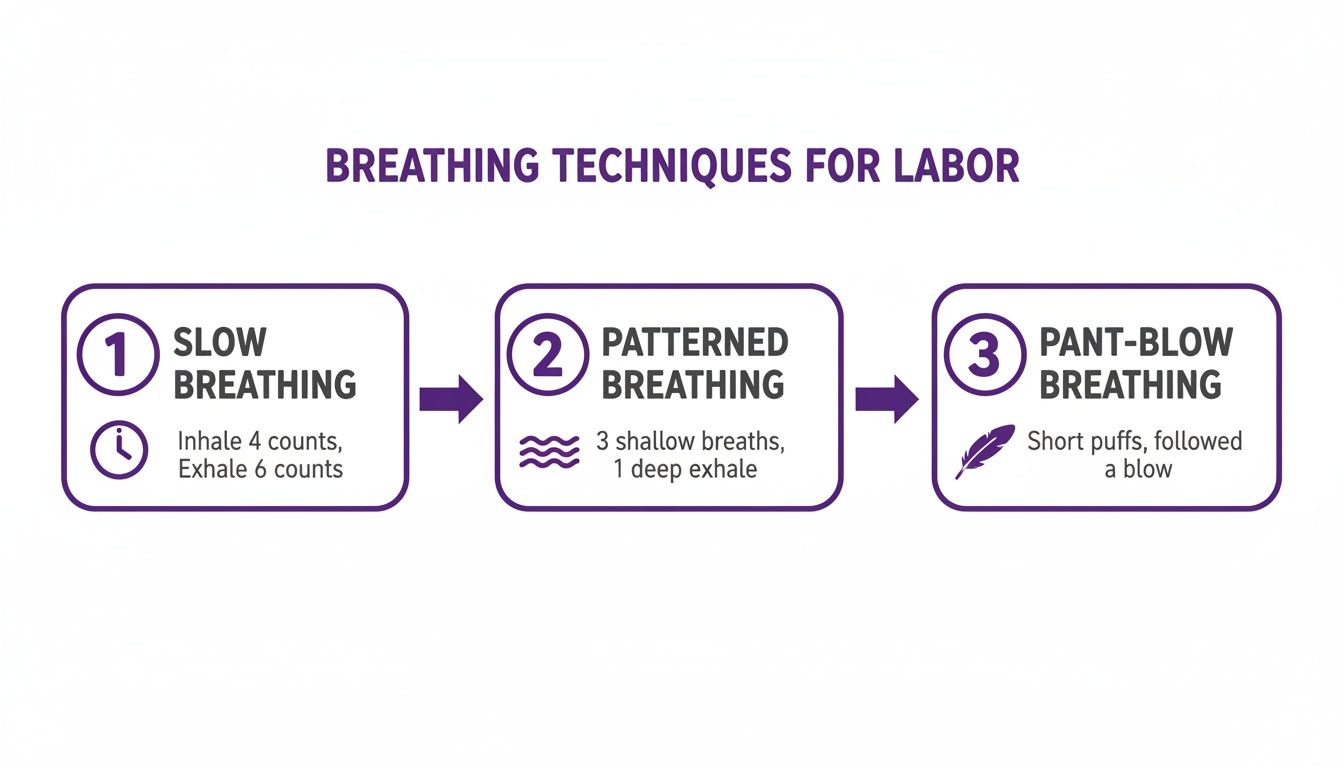 BREATHING TECHNIQUES FOR LABOR

1 SLOW BREATHING

Inhale 4 counts, Exhale 6 counts

2 PATTERNED BREATHING

3 shallow breaths, 1 deep exhale

3 PANT-BLOW BREATHING

Short puffs, followed a blow