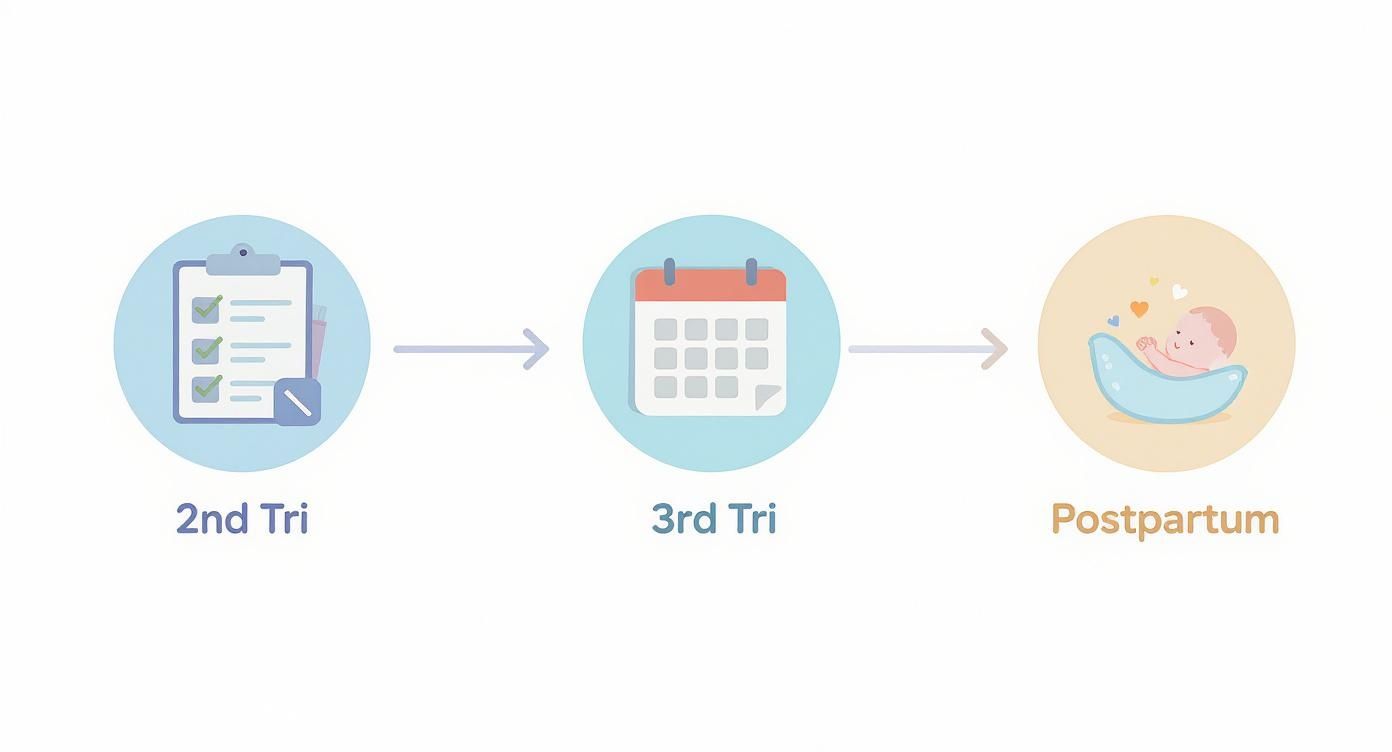 2nd Tri

3rd Tri

Postpartum