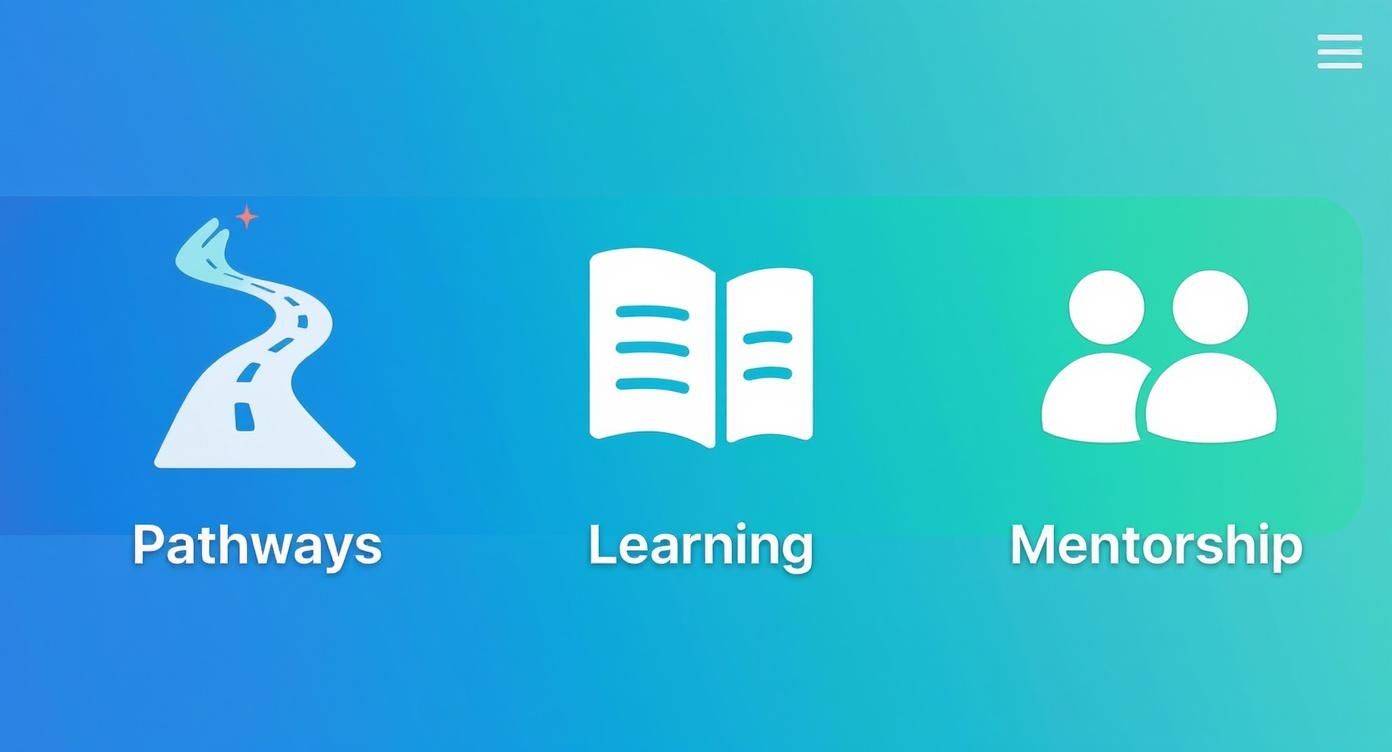 Pathways

Learning

Mentorship