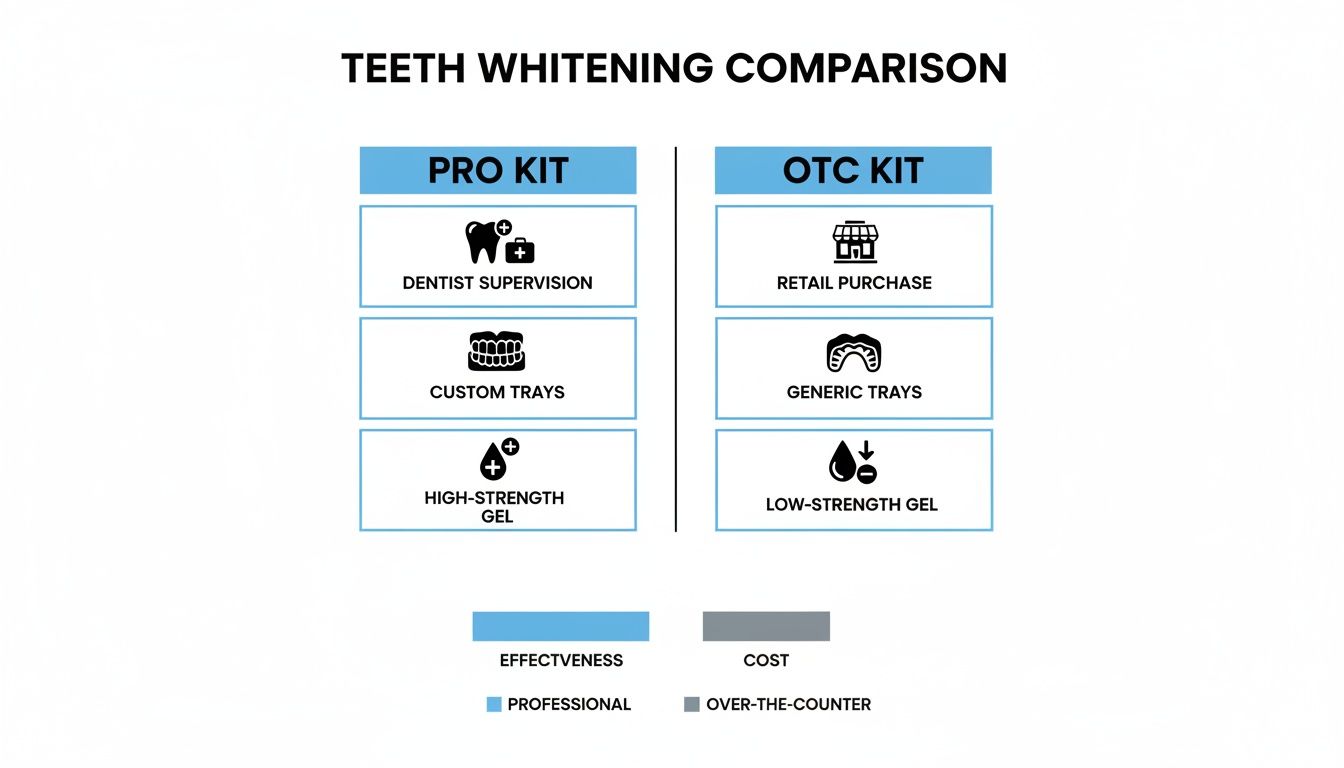 TEETH WHITENING COMPARISON

PRO KIT

DENTIST SUPERVISION

CUSTOM TRAYS

HIGH-STRENGTH GEL

OTC KIT

RETAIL PURCHASE

GENERIC TRAYS

LOW-STRENGTH GEL

EFFECTVENESS

COST

PROFESSIONAL

OVER-THE-COUNTER