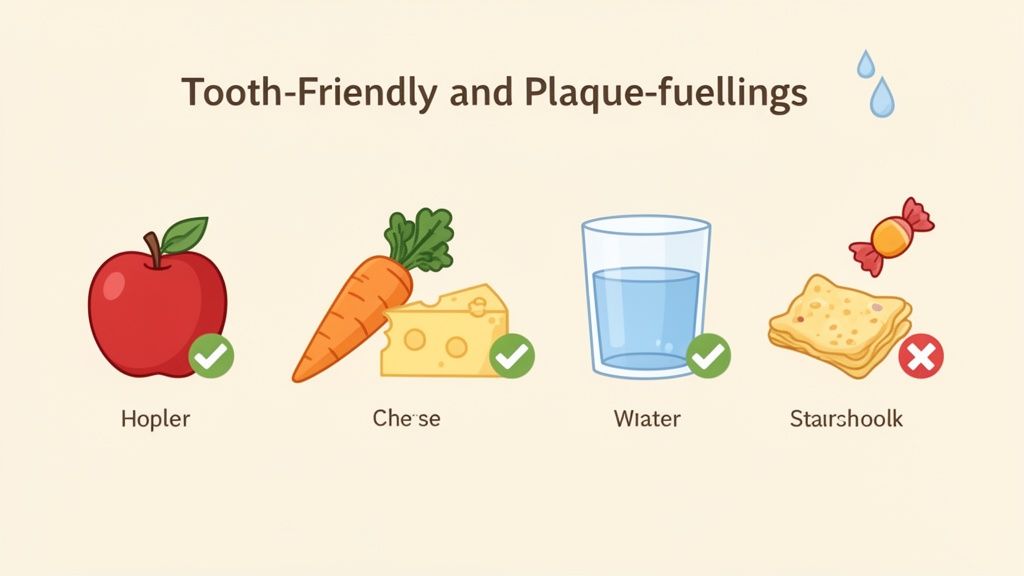 Tooth-Friendly and Plaque-fuellings

Hopler

Che·se

Wiater

Stairshoolk