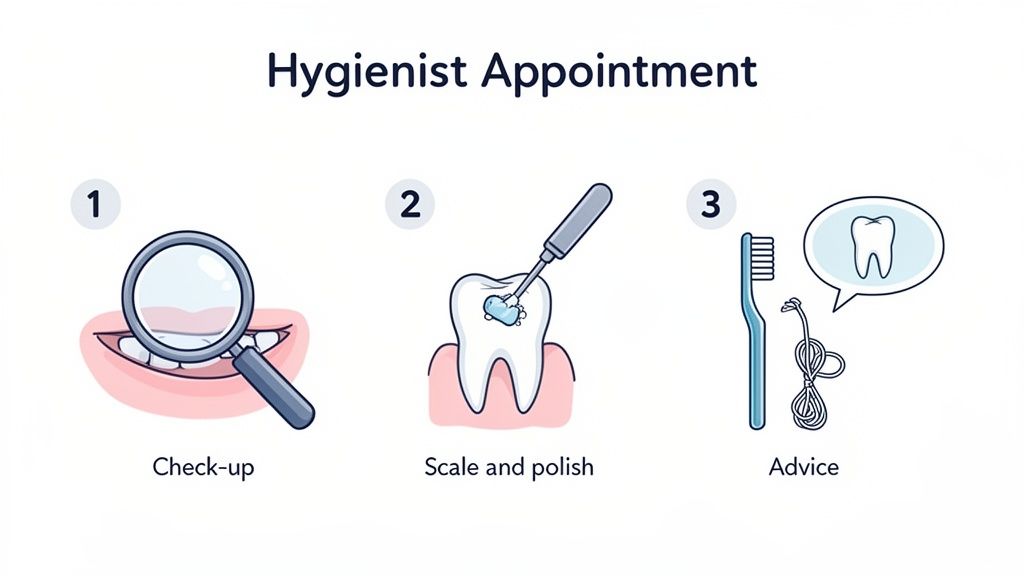 Hygienist Appointment

1

Check-up

2

Scale and polish

3

Advice