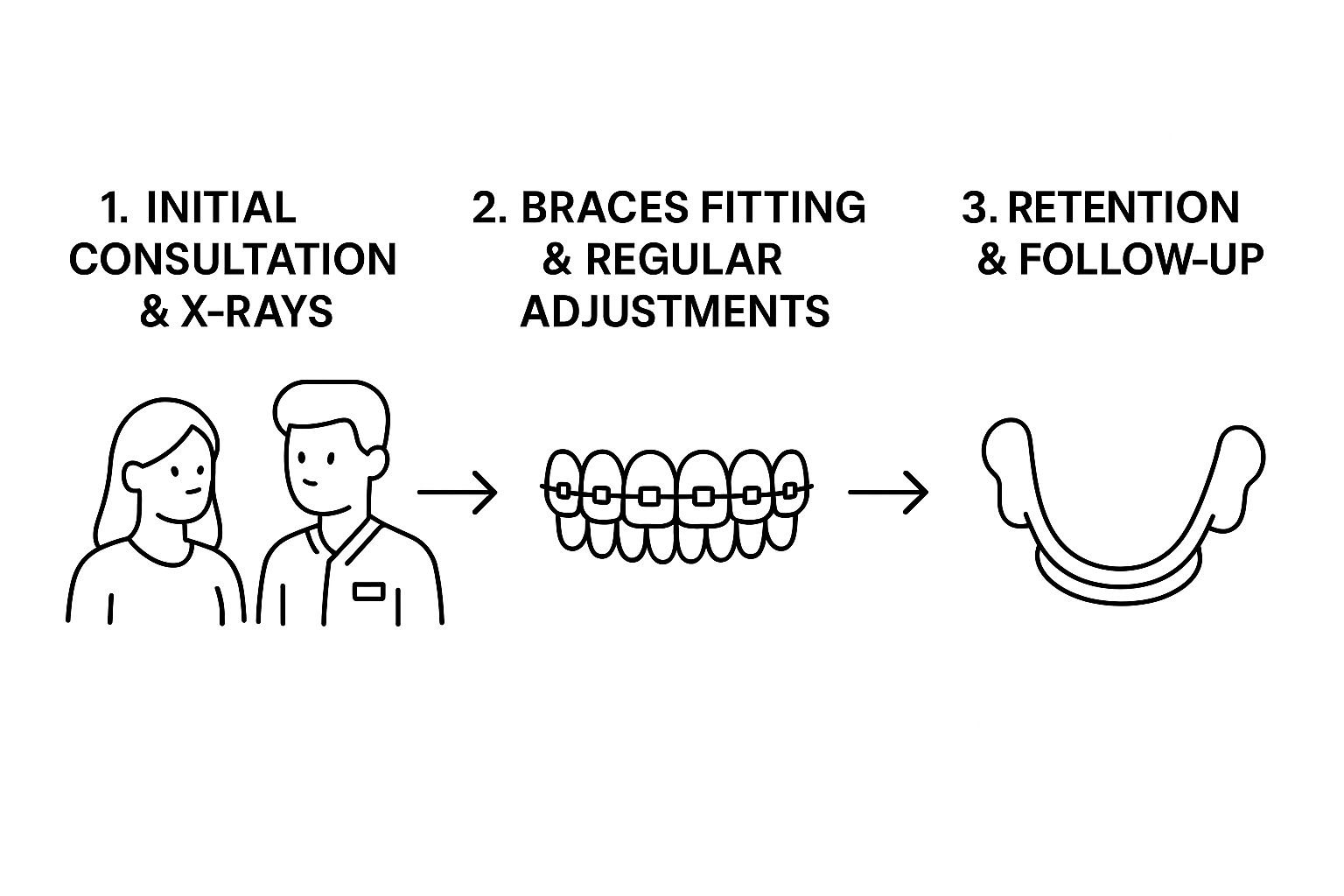 1. INITIAL CONSULTATION & X-RAYS

2. BRACES FITTING & REGULAR ADJUSTMENTS

3. RETENTION & FOLLOW-UP