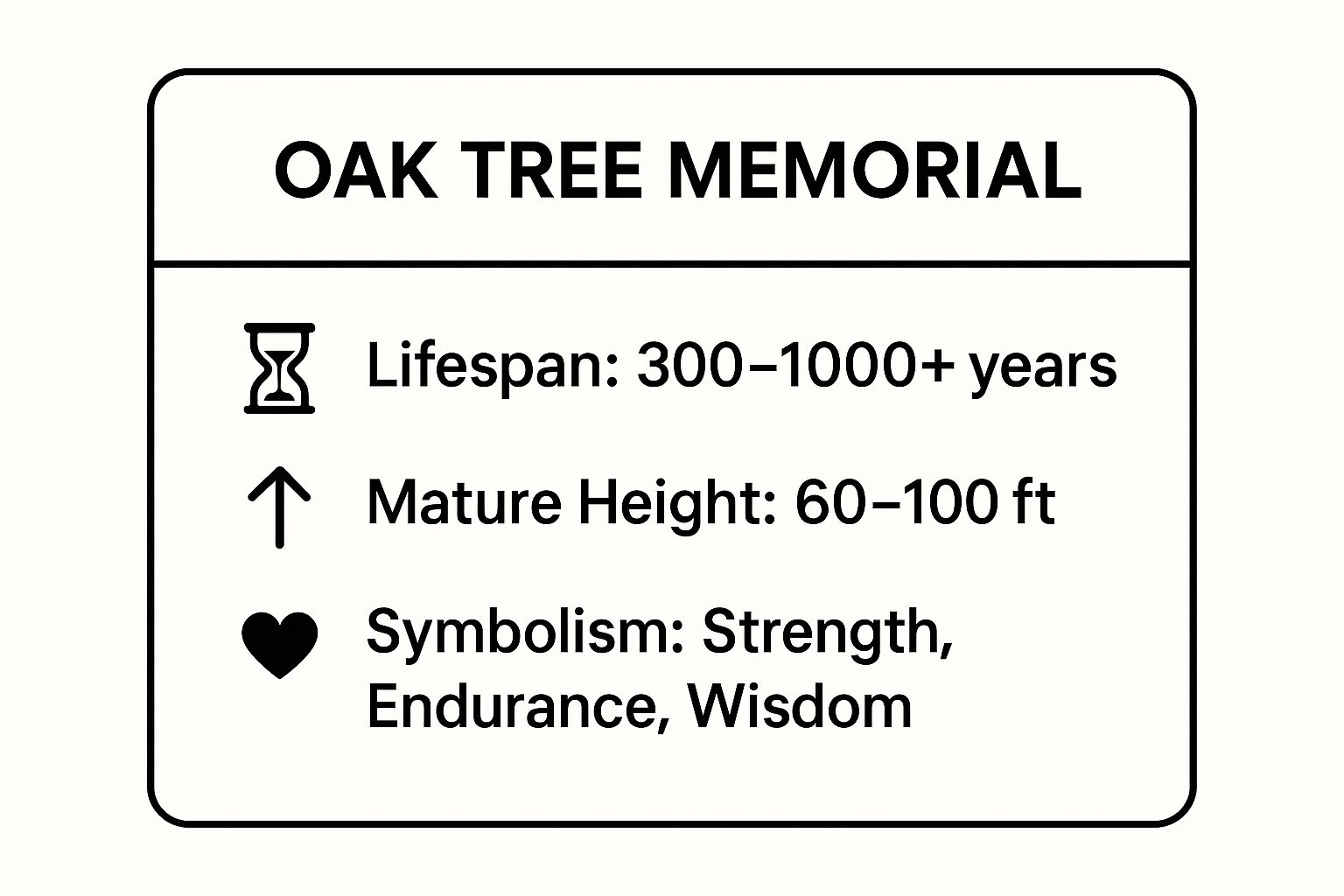 OAK TREE MEMORIAL

Lifespan: 300–1000+ years

Mature Height: 60–100 ft

Symbolism: Strength, Endurance, Wisdom