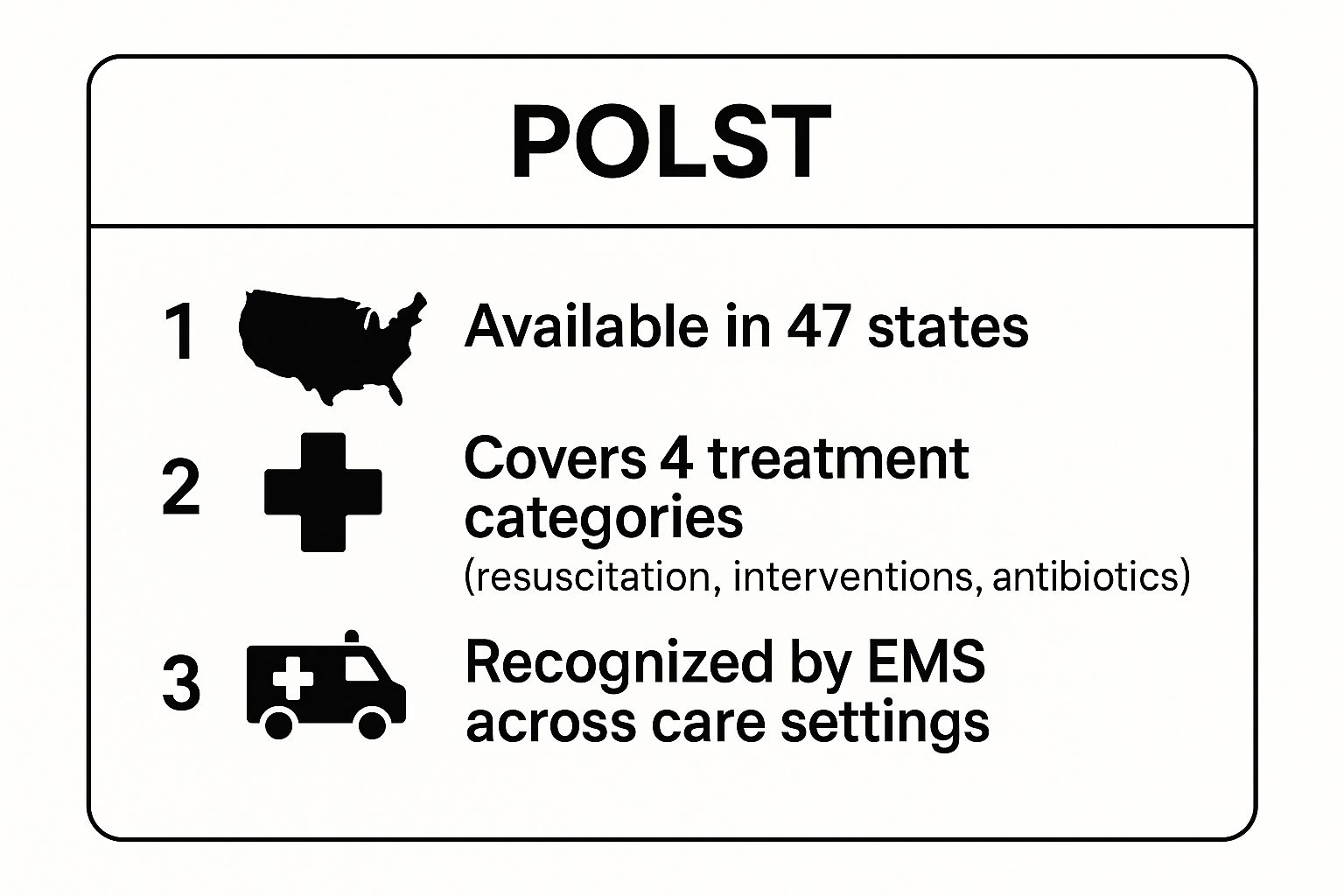 POLST

1 Available in 47 states

2 Covers 4 treatment categories (resuscitation, interventions, antibiotics)

3 Recognized by EMS across care settings