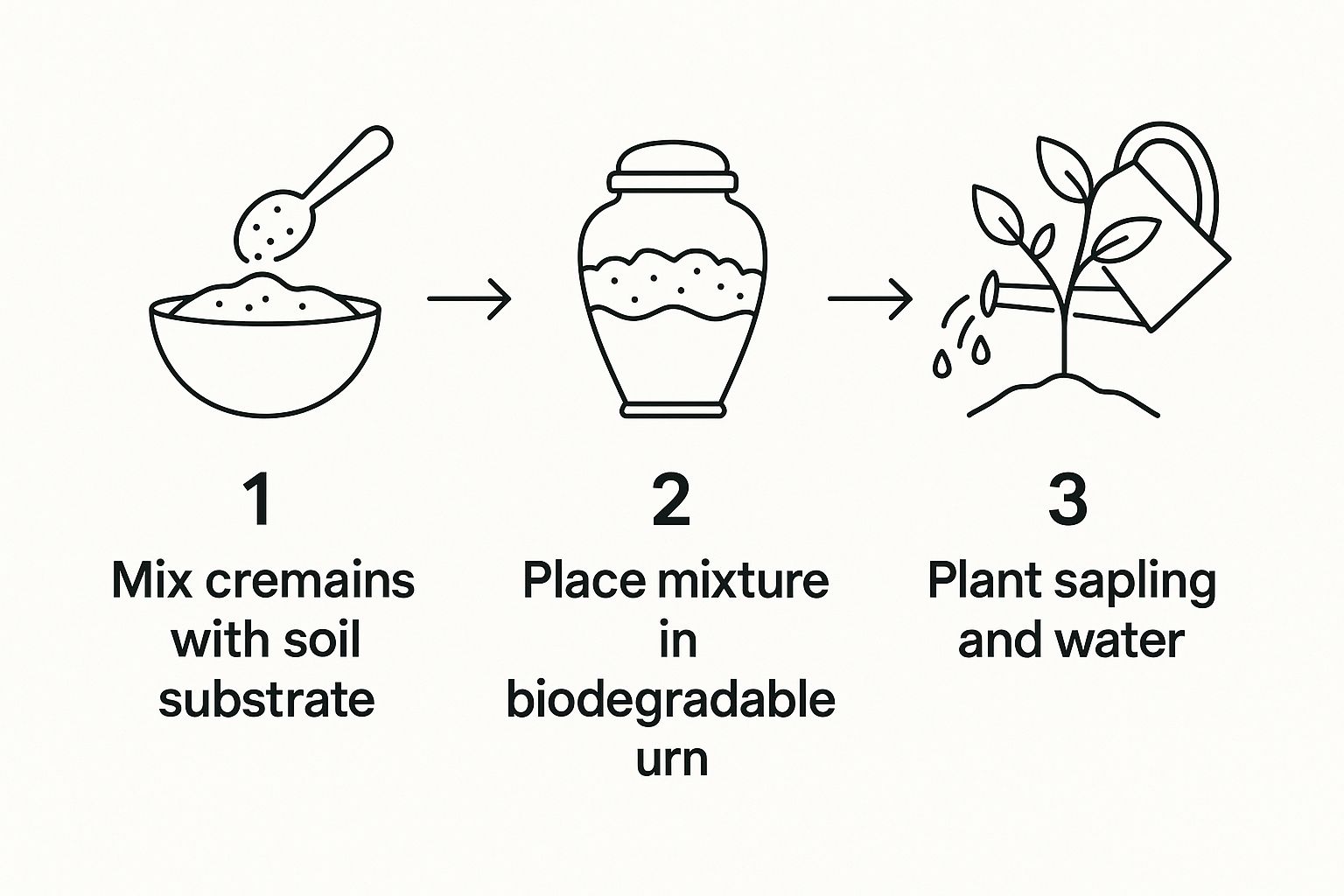 1
Mix cremains with soil substrate

2
Place mixture in biodegradable urn

3
Plant sapling and water