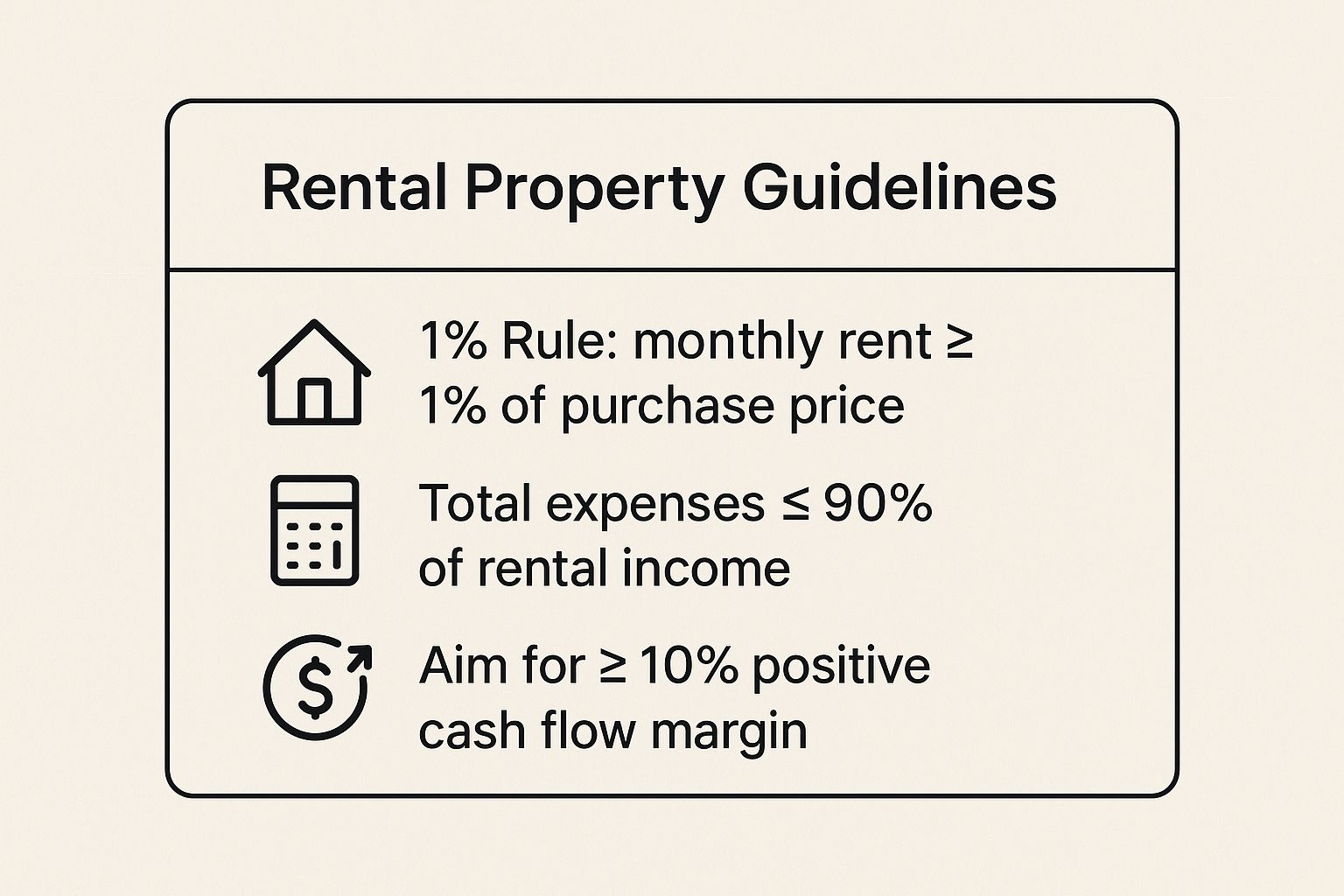 Rental Property Guidelines

1% Rule: monthly rent ≥ 1% of purchase price

Total expenses ≤ 90% of rental income

Aim for ≥ 10% positive cash flow margin